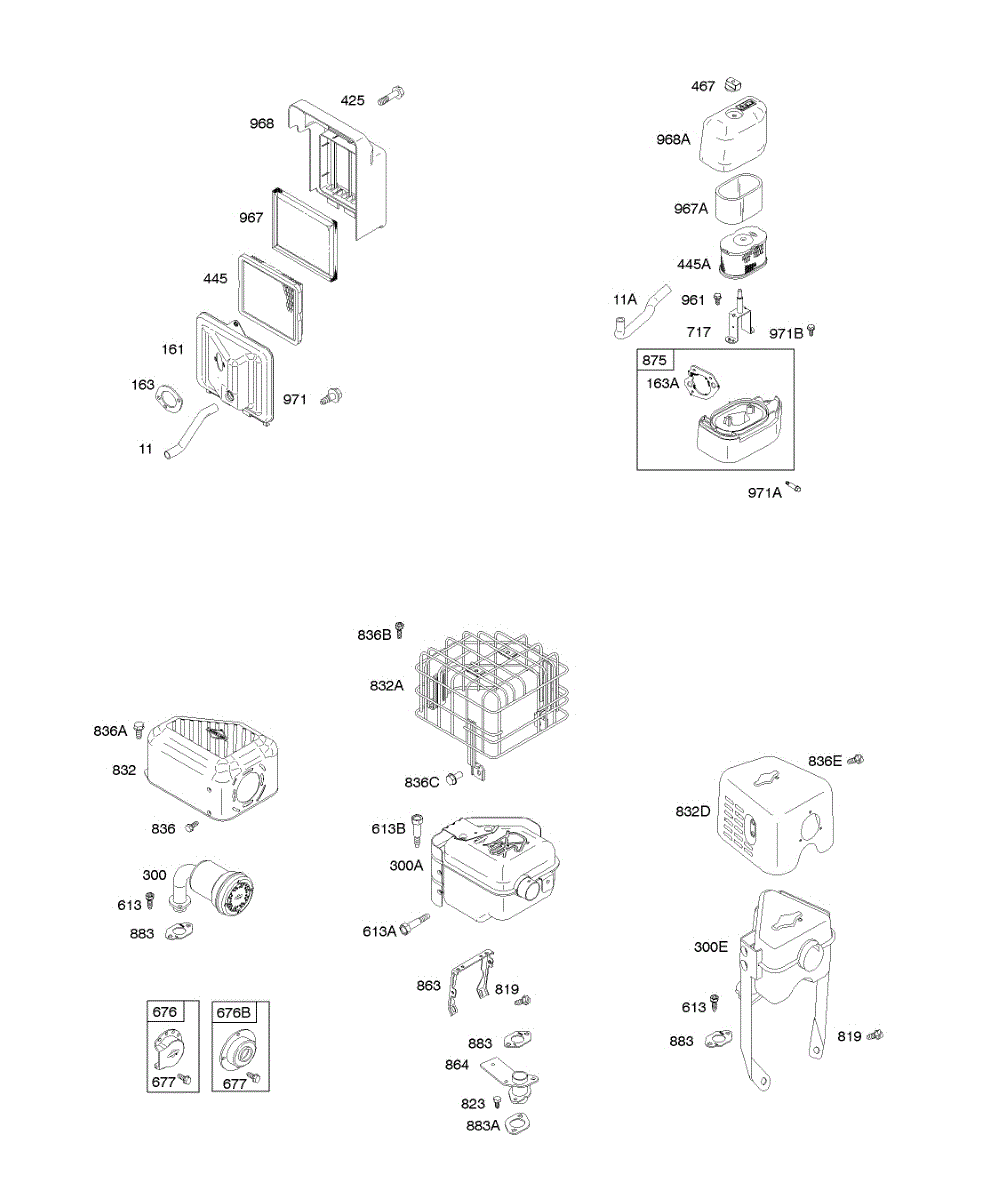 425
968
967
445
161
163
971
11

467
968A
967A
445A
11A
961
717
971B
875
163A
971A

836B
832A
836C
613B
300A
613A
863
819
883
864
823
883A

836A
832
836
300
613
883
676
677
676B
677

836E
832D
300E
613
883
819