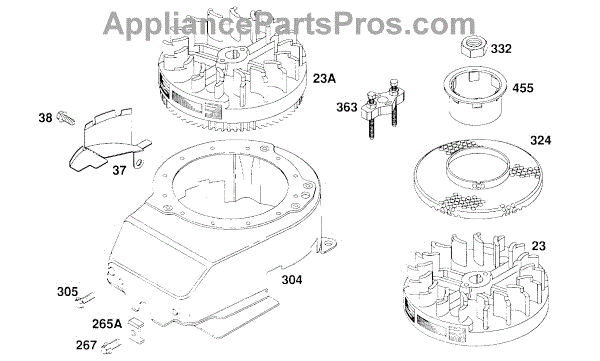 AppliancePartsPros.com

332
23A
455
363
38
324
37
23
304
305
265A
267