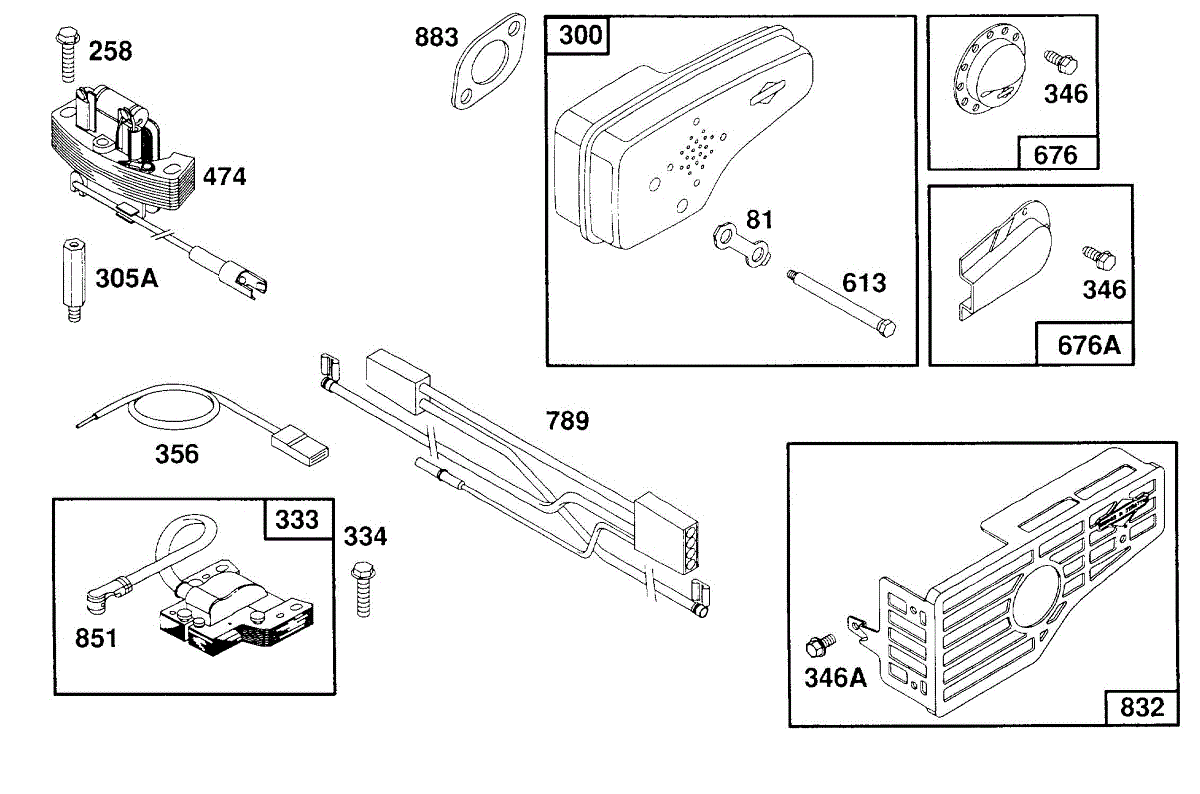 258
474
305A
883
300
81
613
346
676
346
676A
356
789
333
334
851
346A
832