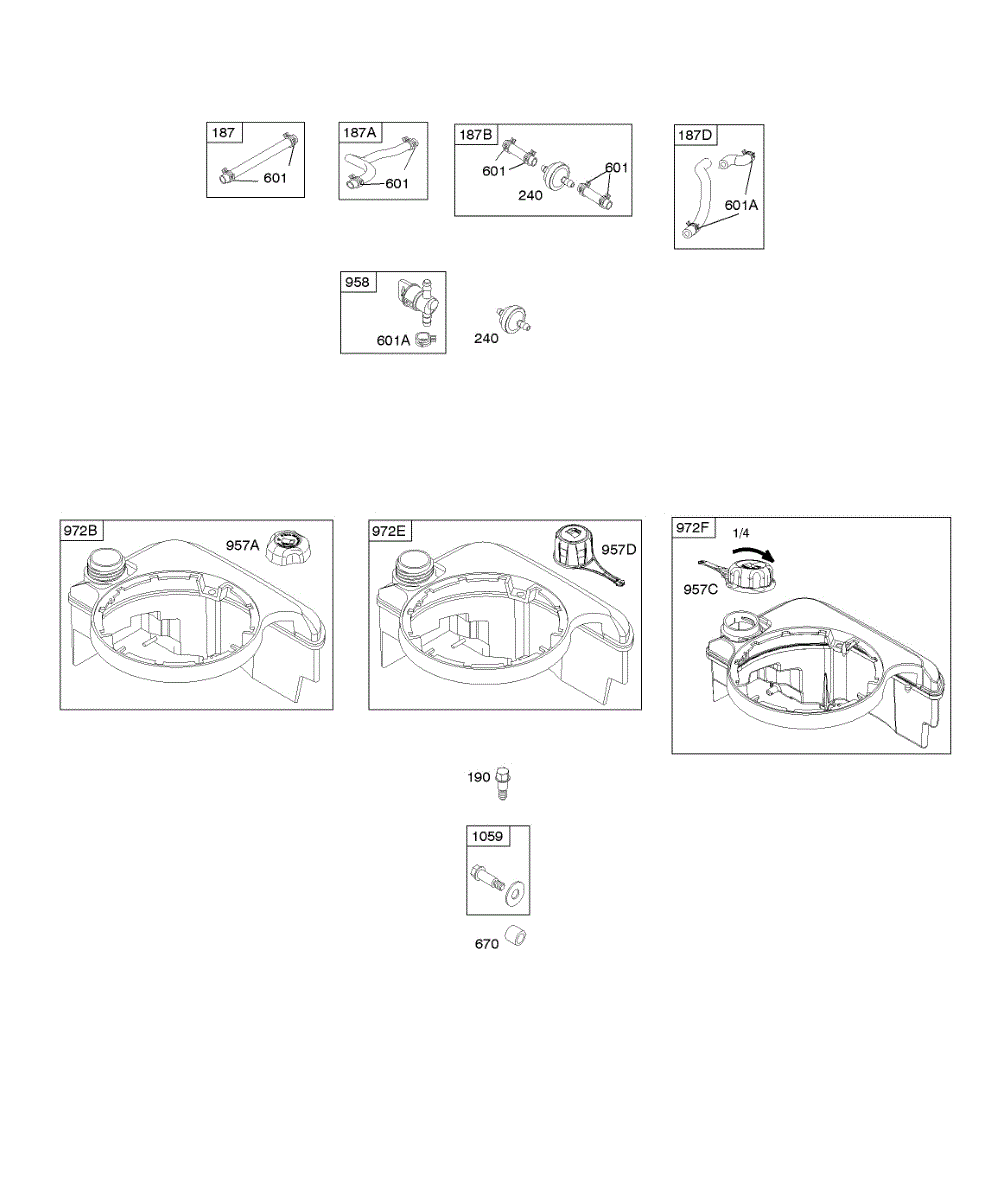 187
601

187A
601

187B
601
240
601

187D
601A

958
601A

240

972B
957A

972E
957D

972F
1/4
957C

190

1059

670