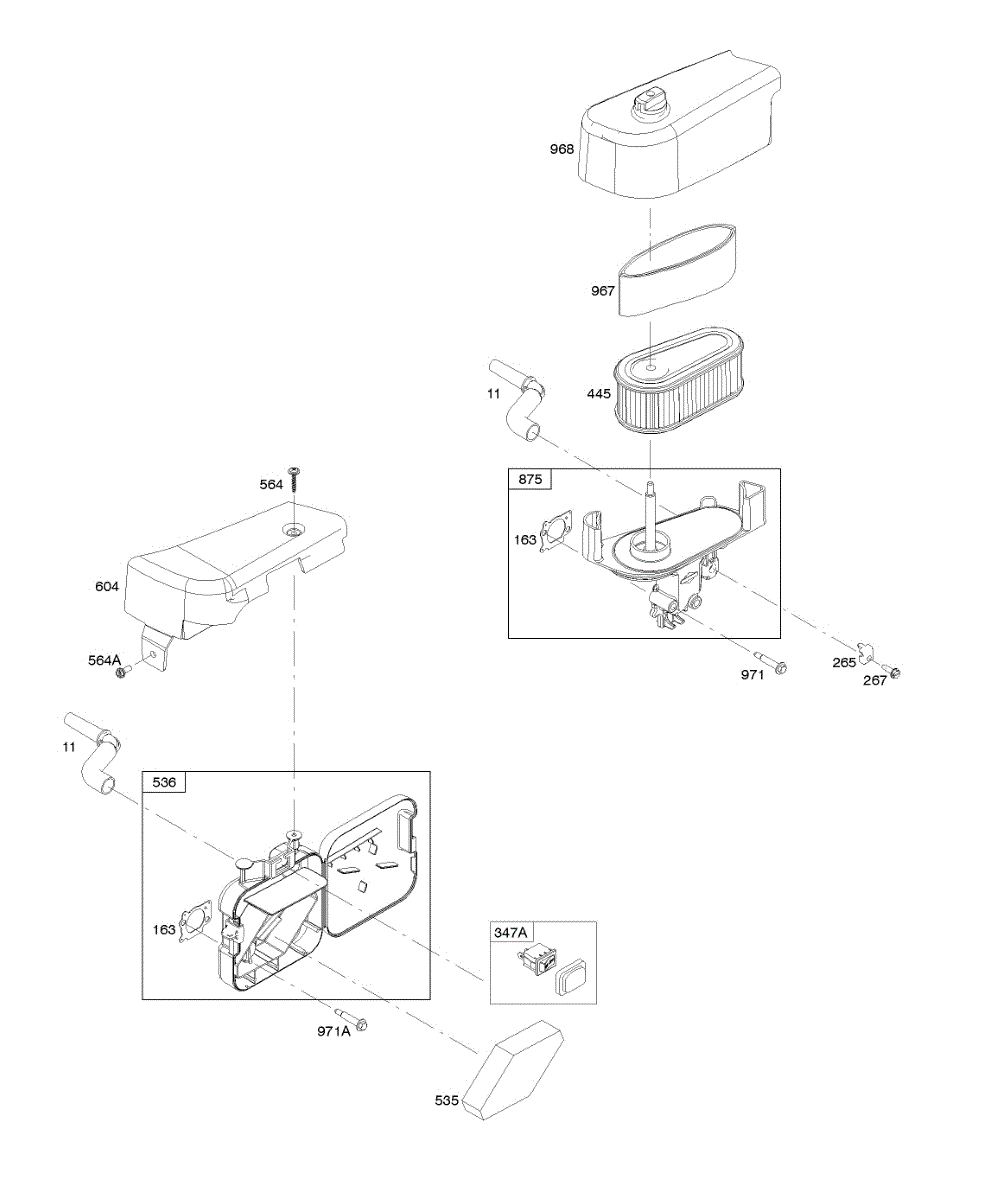 968

967

11

445

875

163

971

265

267

564

604

564A

11

536

163

347A

971A

535