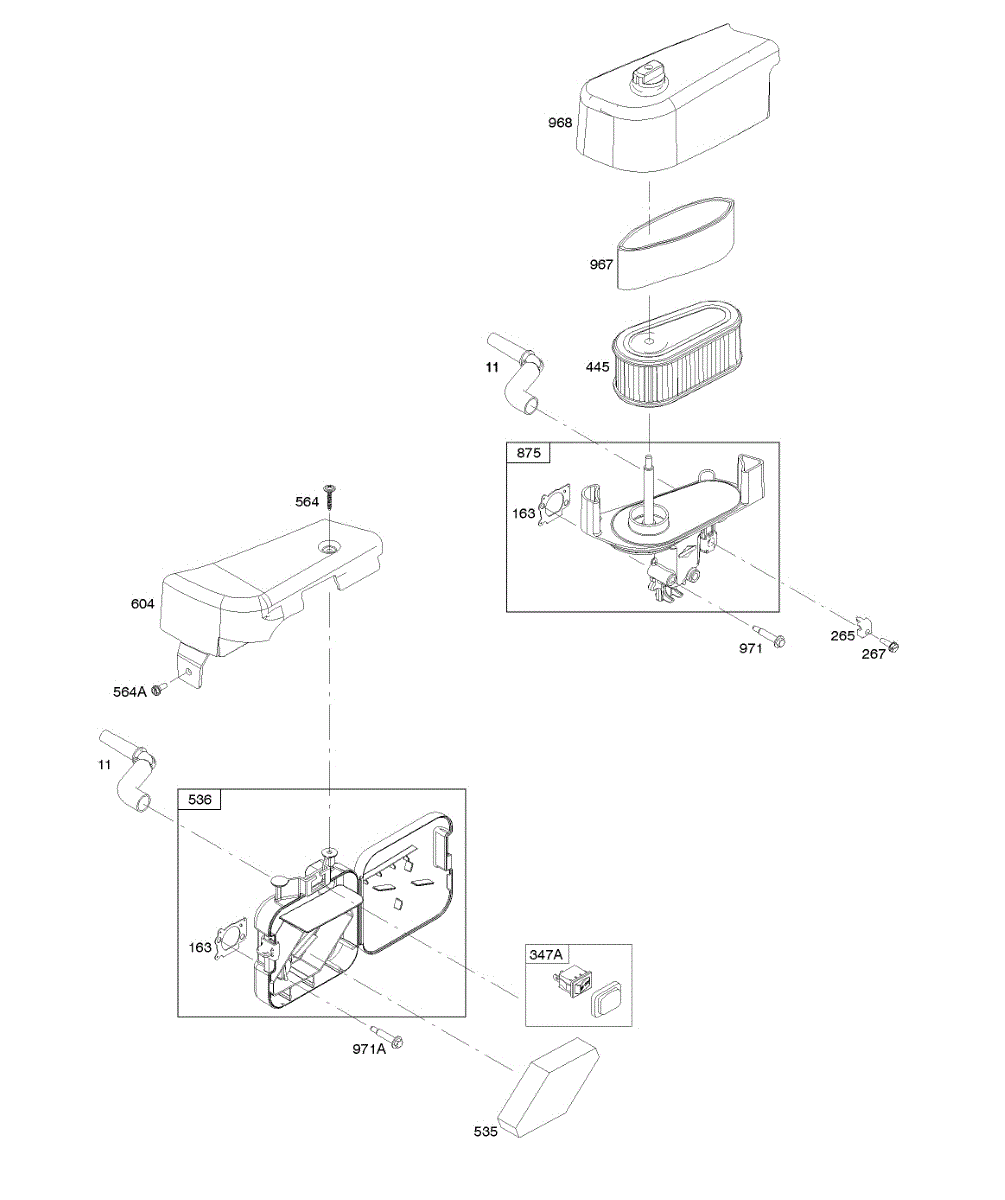 968
967
11
445
875
163
971
265
267
564
604
564A
11
536
163
347A
971A
535