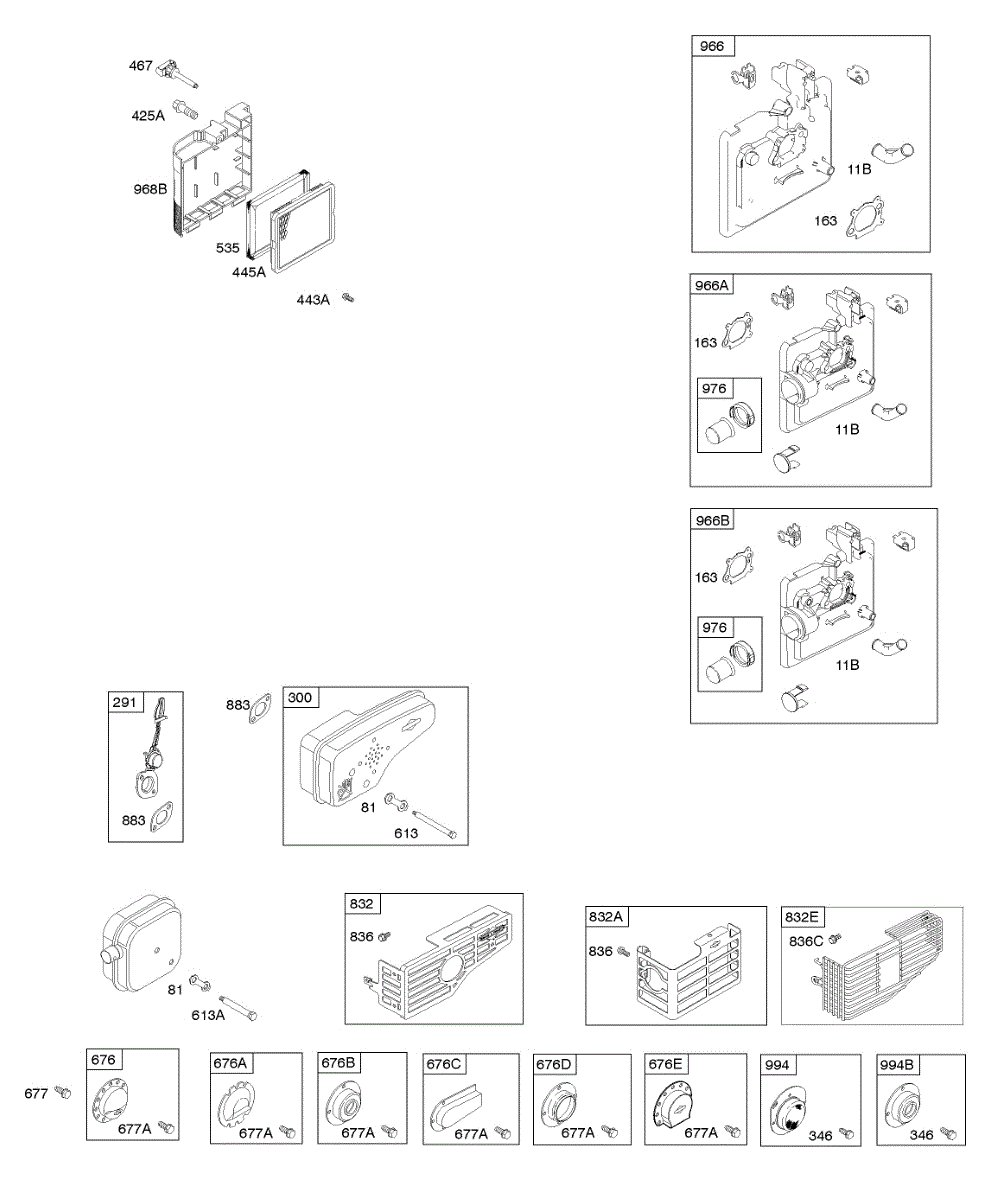 467
425A
968B
535
445A
443A

966
11B
163

966A
163
976
11B

966B
163
976
11B

291
883

883
300
81
613

81
613A

832
836

832A
836

832E
836C

677
676
677A

676A
677A

676B
677A

676C
677A

676D
677A

676E
677A

994
346

994B
346