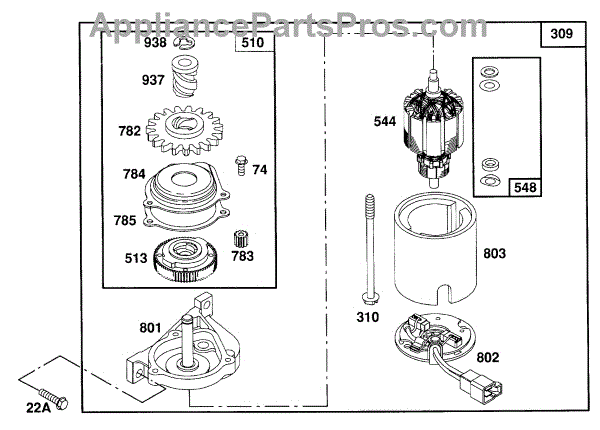 AppliancePartsPros.com

309

938
510
937
782
784
74
785
513
783
801
22A

544
548
803
310
802