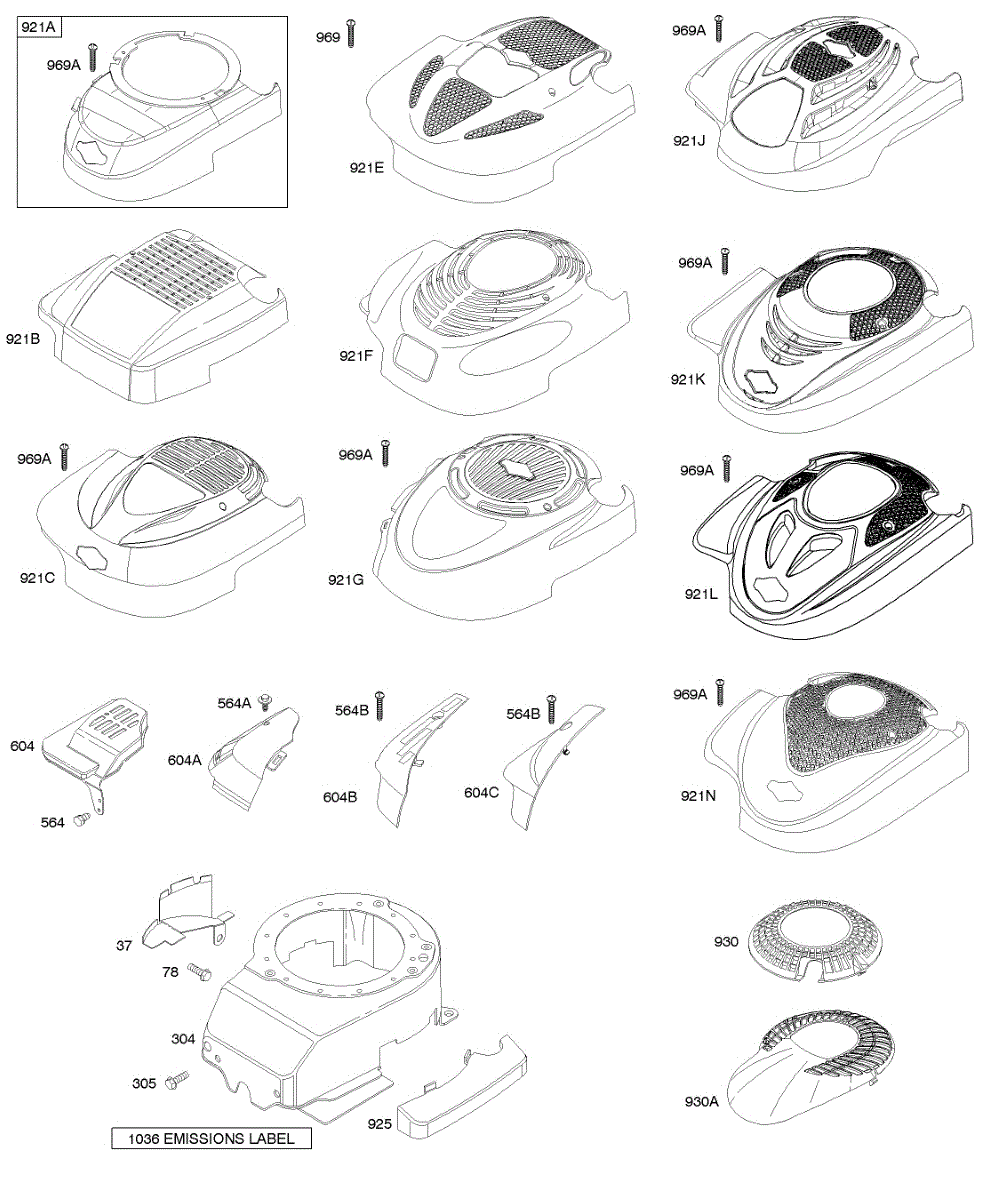 921A
969A
969
921E
969A
921J
921B
921F
969A
921K
969A
921C
969A
921G
969A
921L
604
564
564A
604A
564B
604B
564B
604C
969A
921N
37
78
304
305
925
1036 EMISSIONS LABEL
930
930A