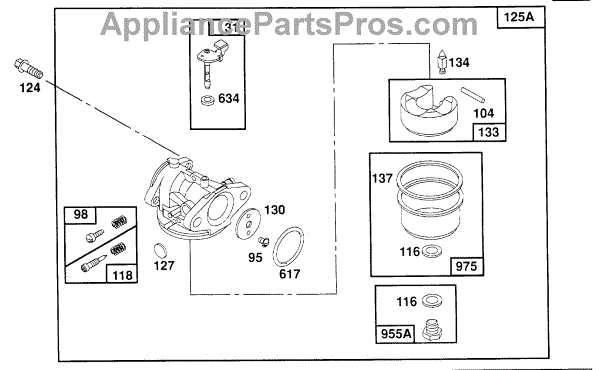 AppliancePartsPros.com

125A

31

634

124

134

104

133

137

116

975

98

118

127

130

95

617

116

955A