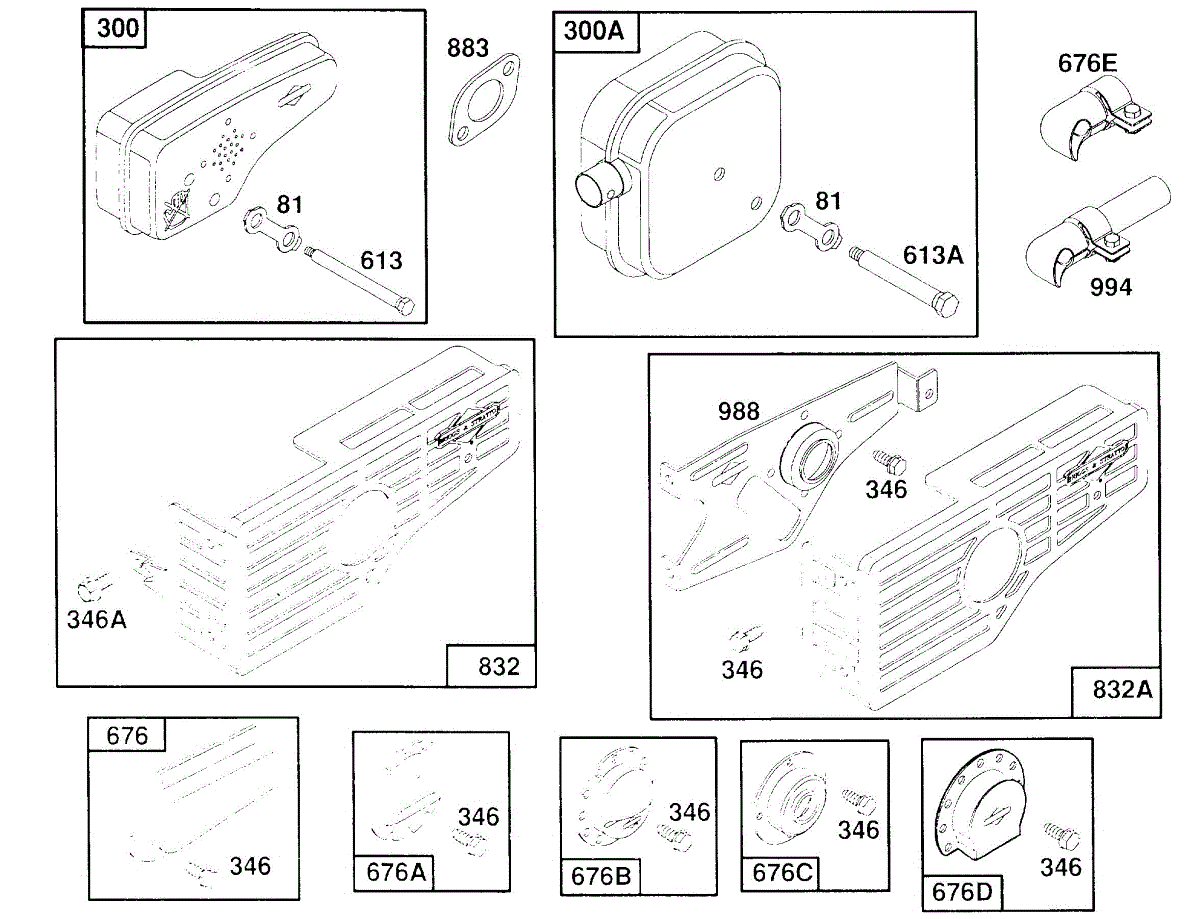 300

81

613

883

300A

81

613A

676E

994

346A

832

988

346

346

832A

676

346

346

676A

346

676B

346

676C

346

676D