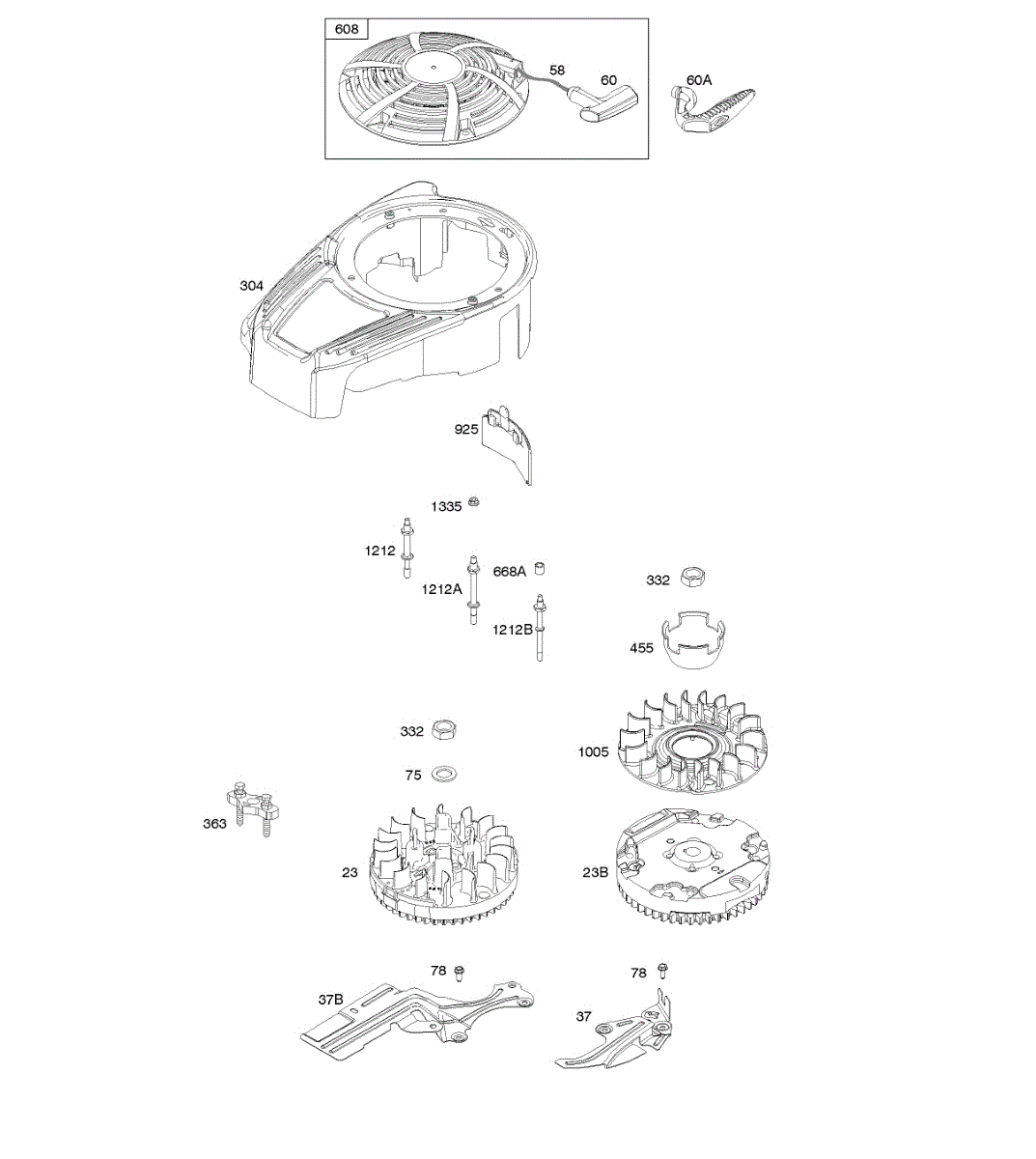 608
58
60
60A
304
925
1335
1212
1212A
668A
1212B
332
455
332
75
1005
363
23
23B
78
37B
78
37