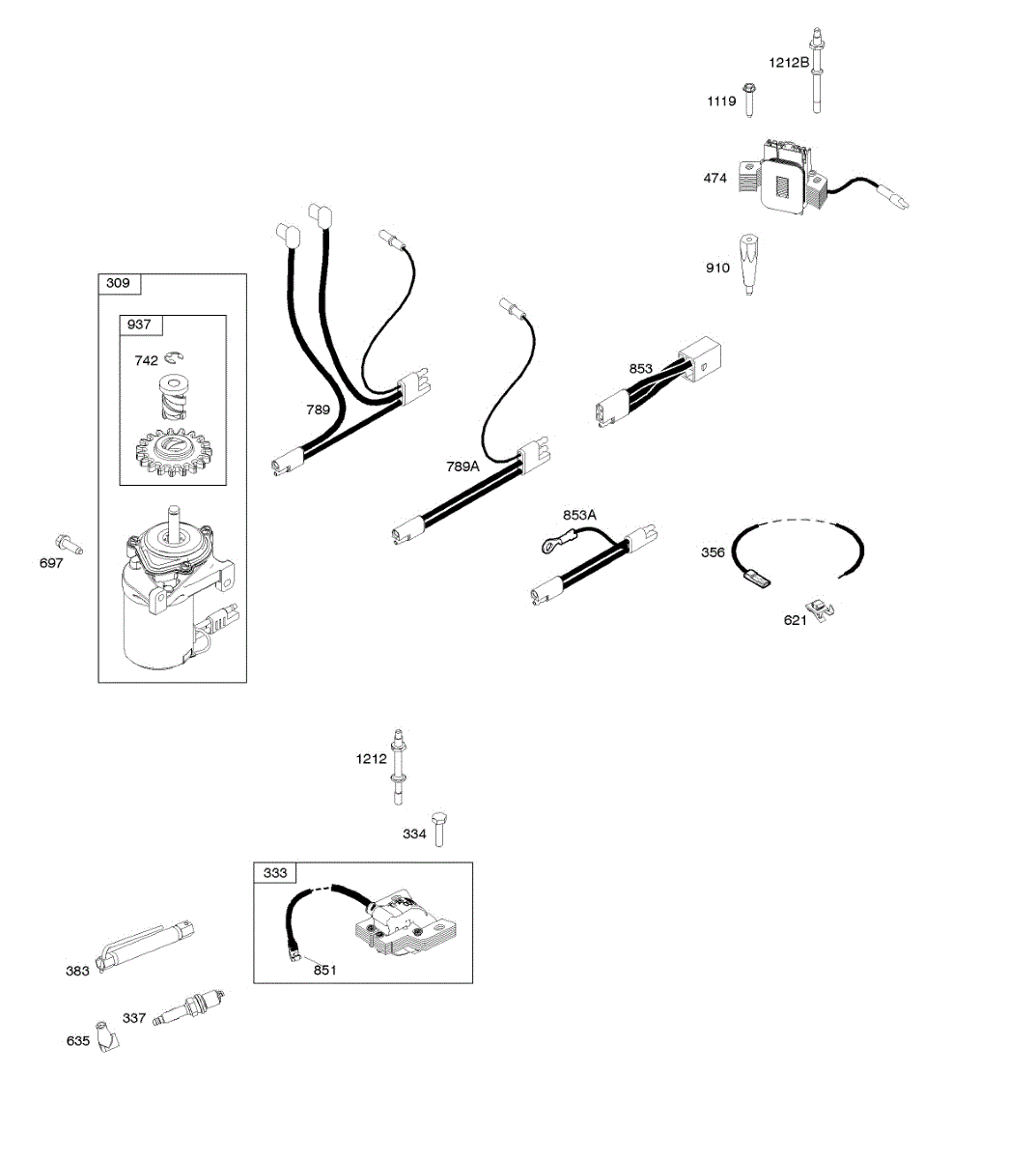 1212B
1119
474
910
309
937
742
789
789A
853
853A
356
621
697
1212
334
333
851
383
337
635