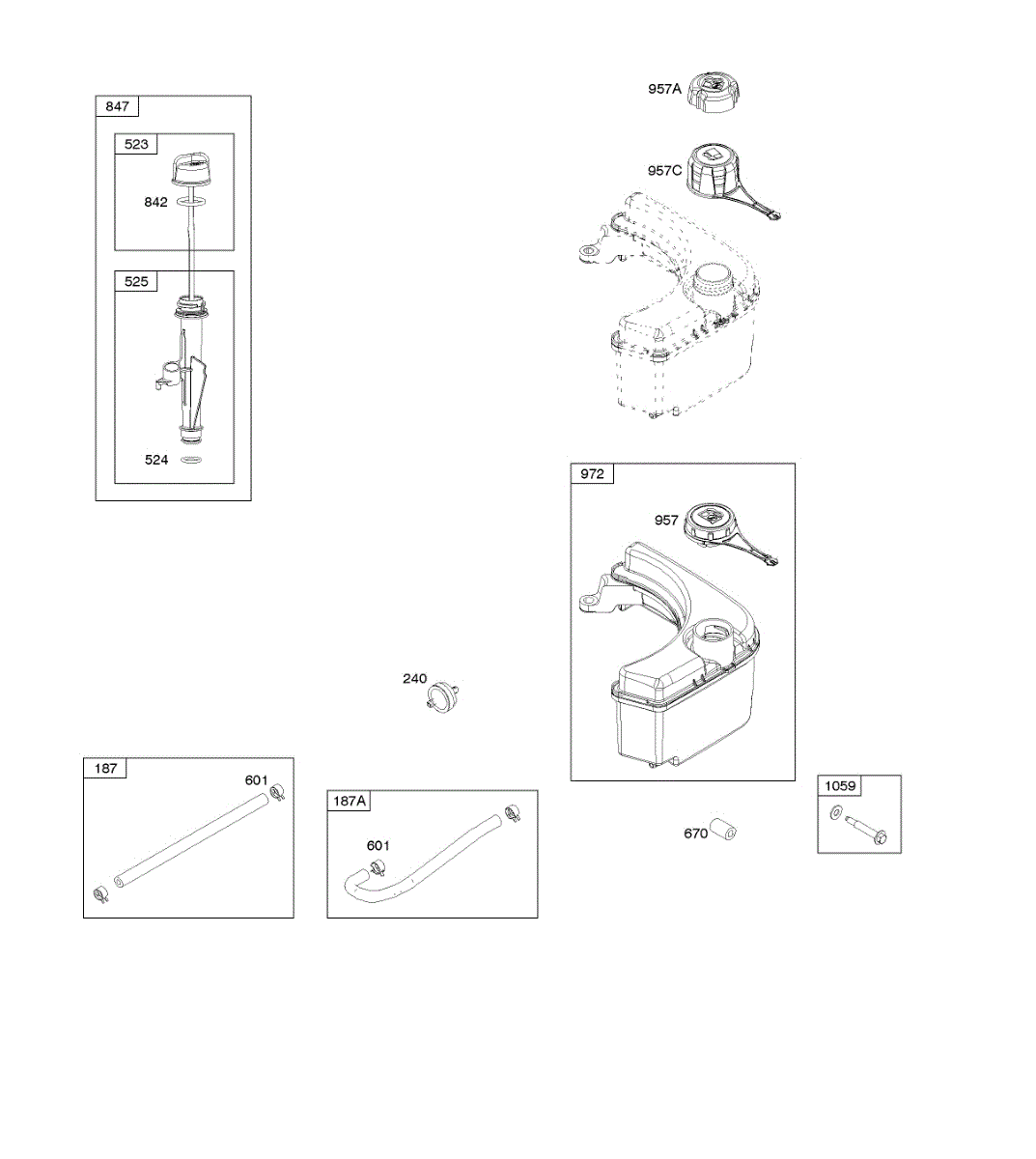 847
523
842
525
524

957A
957C

972
957

240

187
601

187A
601

670

1059