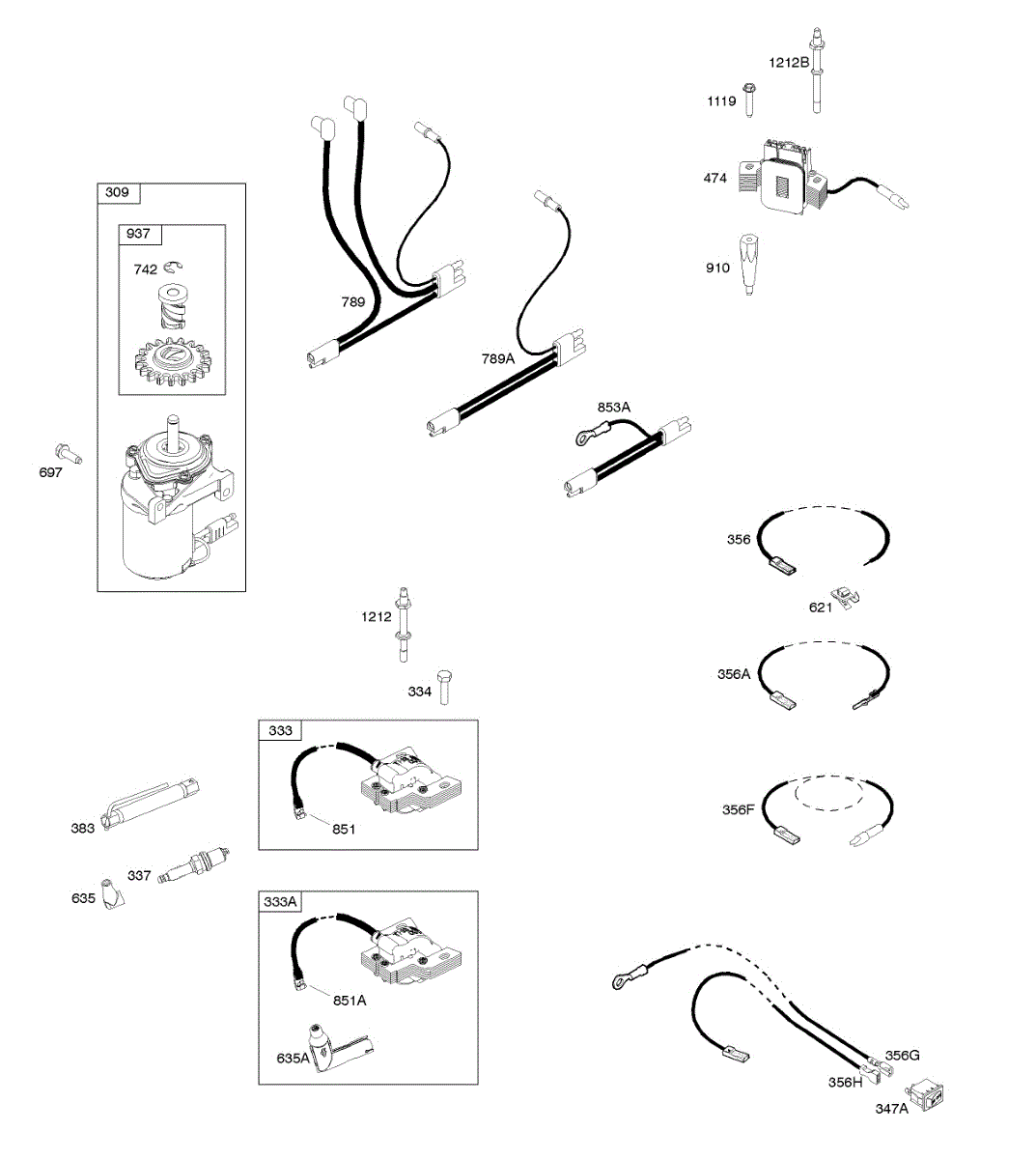 1212B
1119
474
910
309
937
742
789
789A
853A
697
356
621
1212
334
356A
333
851
356F
383
337
635
333A
851A
635A
356G
356H
347A