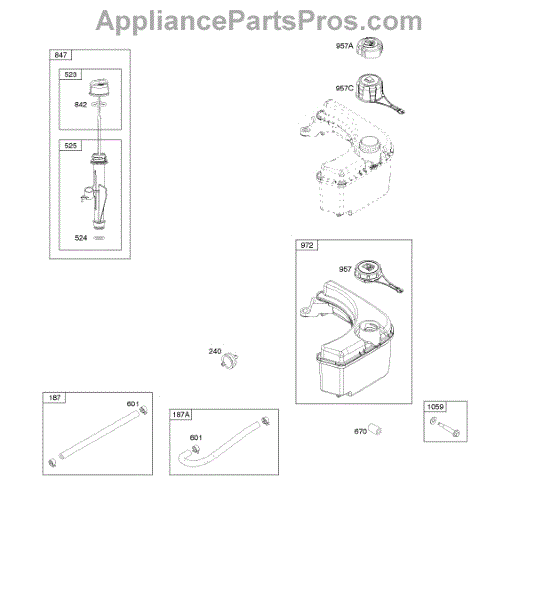 AppliancePartsPros.com

847
523
842
525
524

957A
957C

972
957

240

187
601

187A
601

670

1059