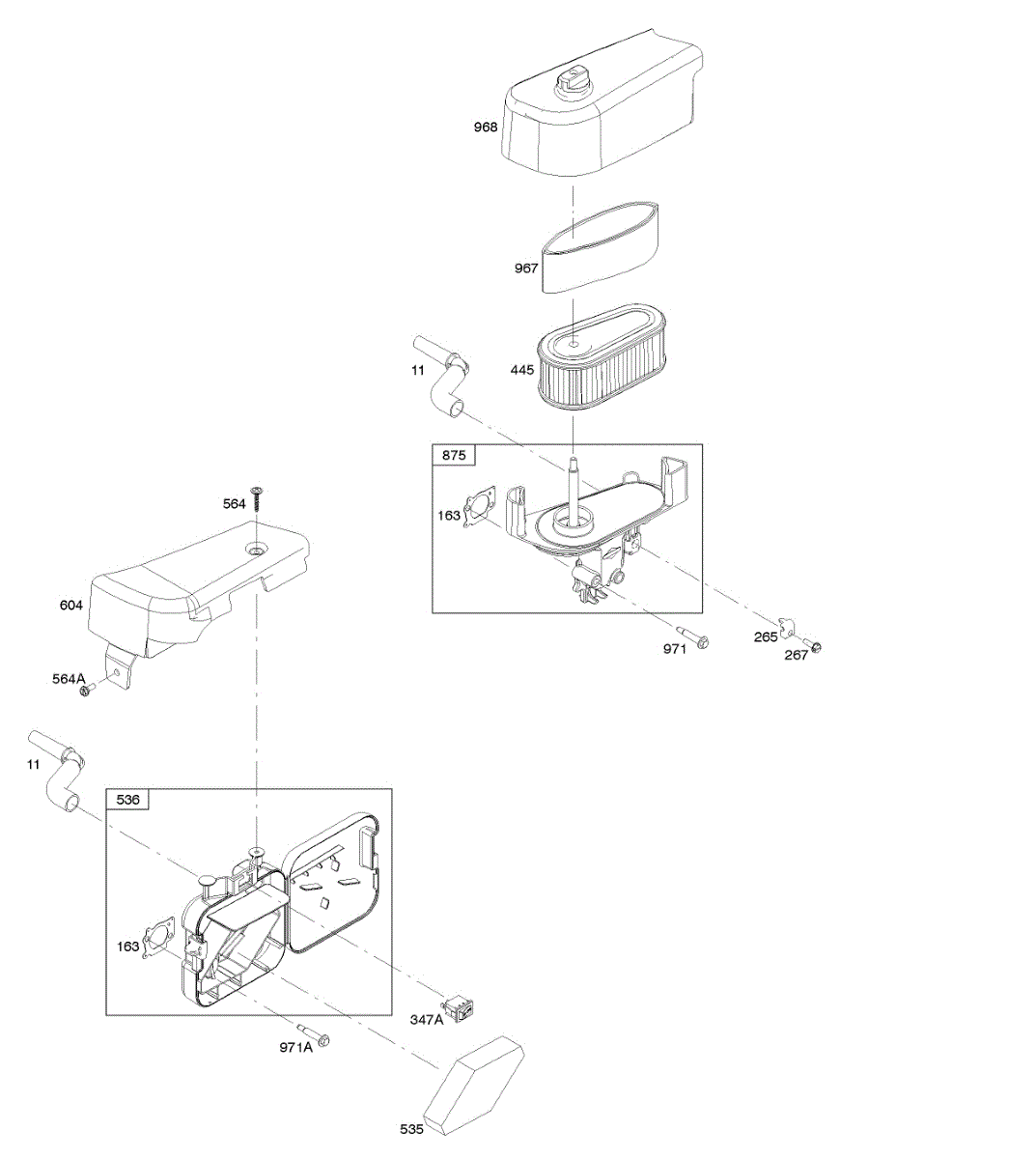 968

967

11

445

875

163

971

265

267

564

604

564A

11

536

163

347A

971A

535