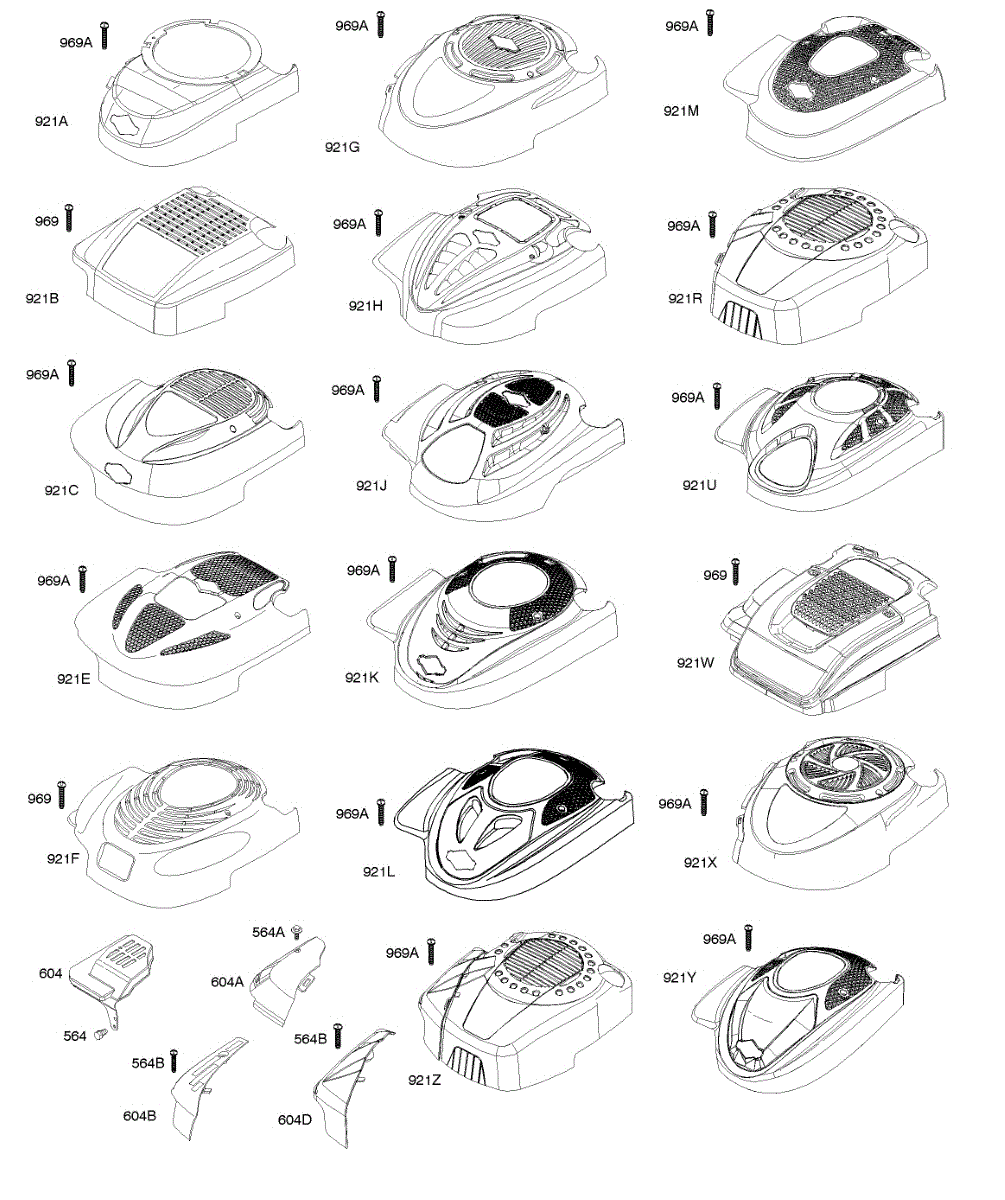 969A
921A

969A
921G

969A
921M

969
921B

969A
921H

969A
921R

969A
921C

969A
921J

969A
921U

969A
921E

969A
921K

969
921W

969
921F

969A
921L

969A
921X

604
564

564A
604A

564B
604B

564B
604D

969A
921Z

969A
921Y