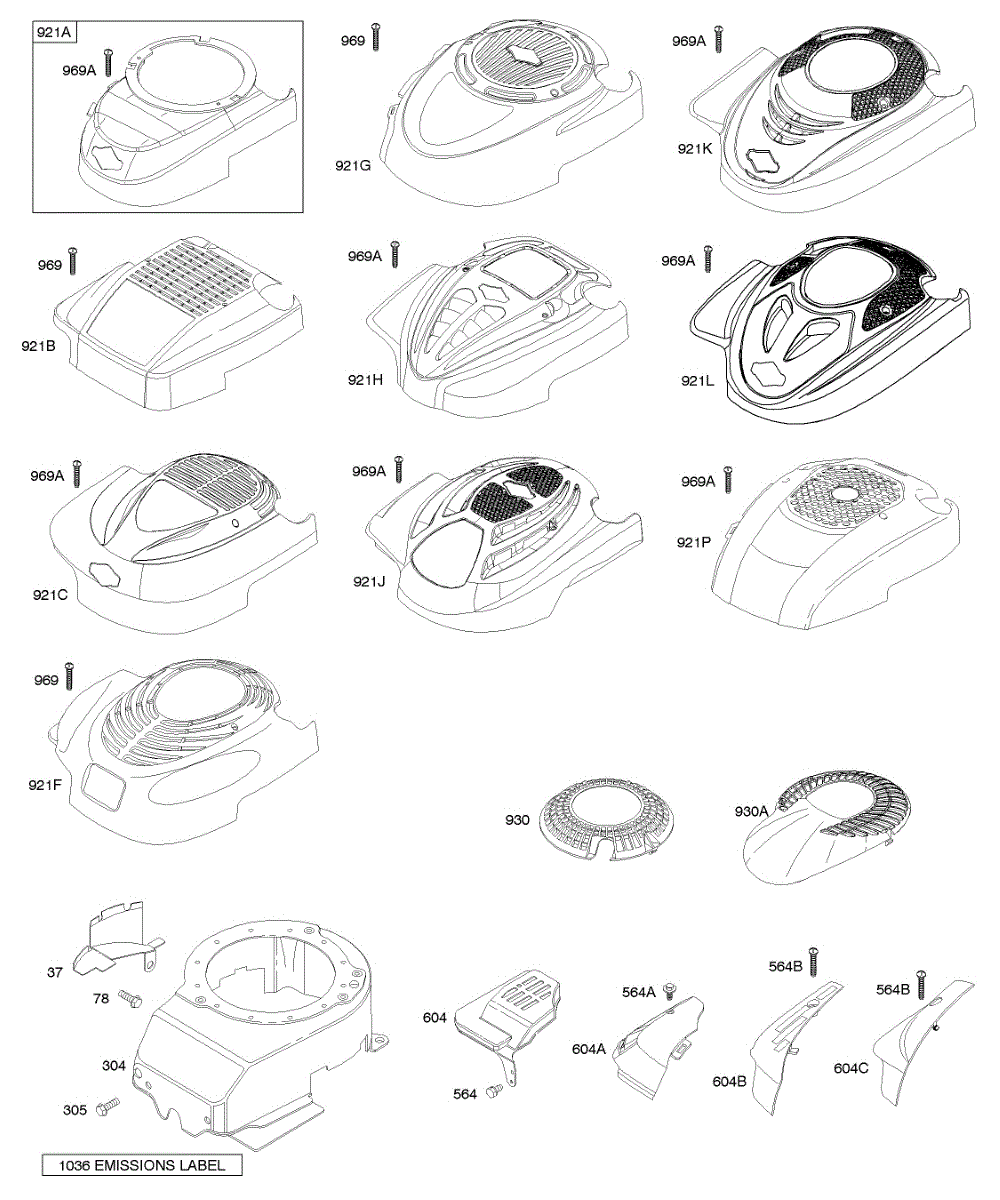 921A
969A
969
921G
969A
921K
969
921B
969A
921H
969A
921L
969A
921C
969A
921J
969A
921P
969
921F
930
930A
37
78
304
305
604
564
564A
604A
564B
604B
564B
604C
1036 EMISSIONS LABEL