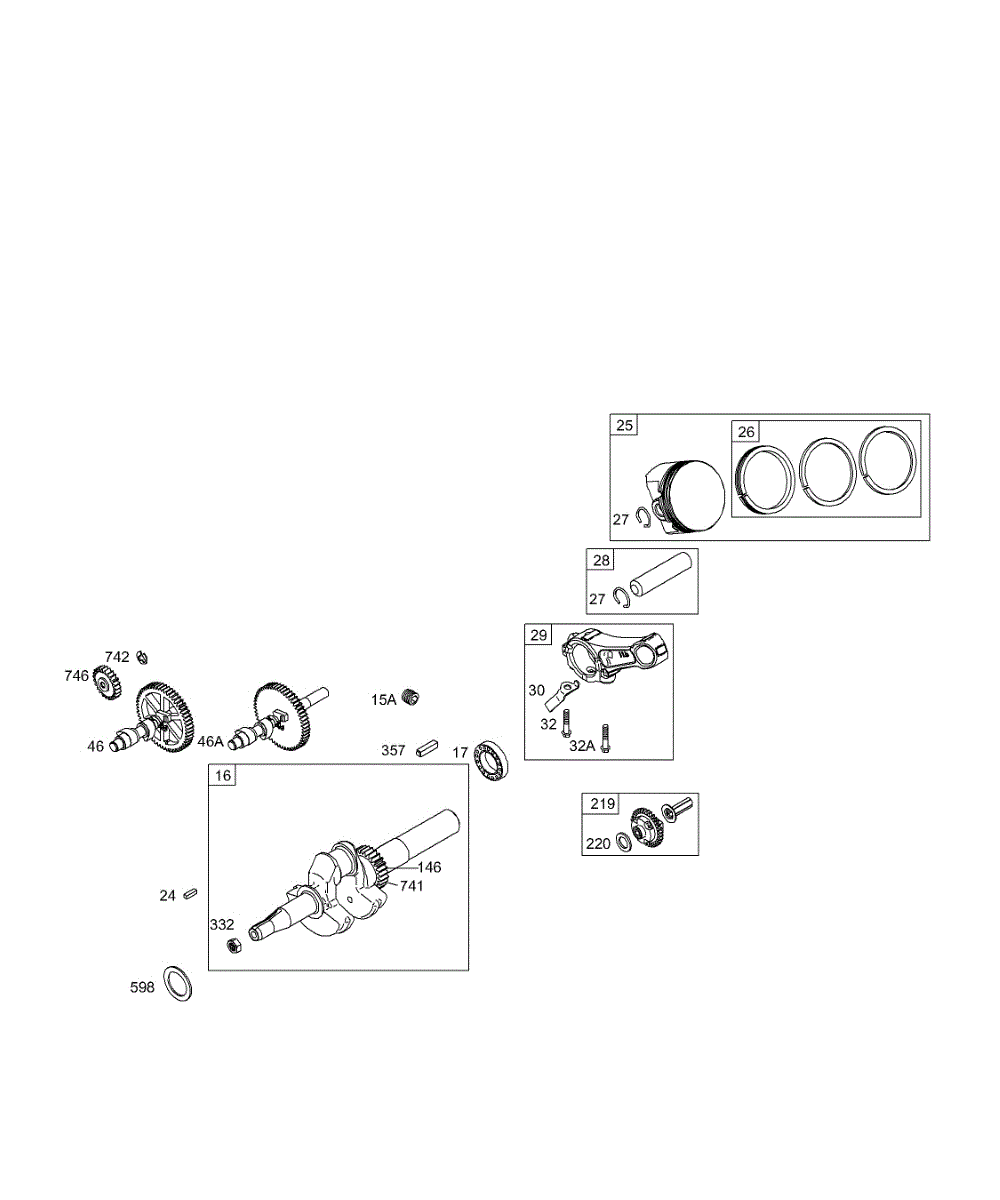 25
26
27
28
27
29
30
32
32A
742
746
46
46A
15A
357
17
16
146
741
24
332
598
219
220