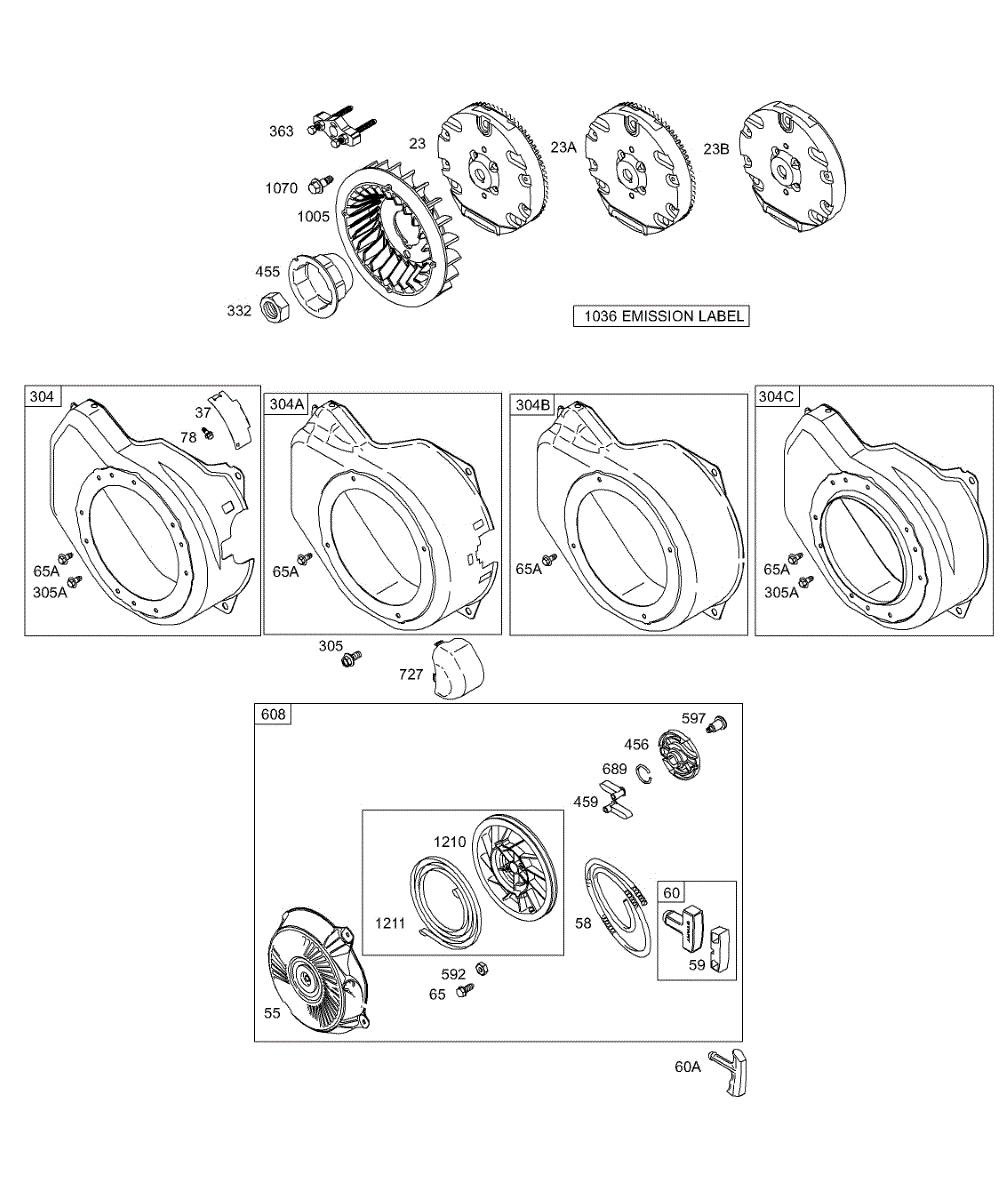 363
23
23A
23B
1070
1005
455
332
1036 EMISSION LABEL

304
37
78
65A
305A

304A
65A

304B
65A

304C
65A
305A

305
727

608
597
456
689
459
1210
1211
58
60
59
592
65
55

60A