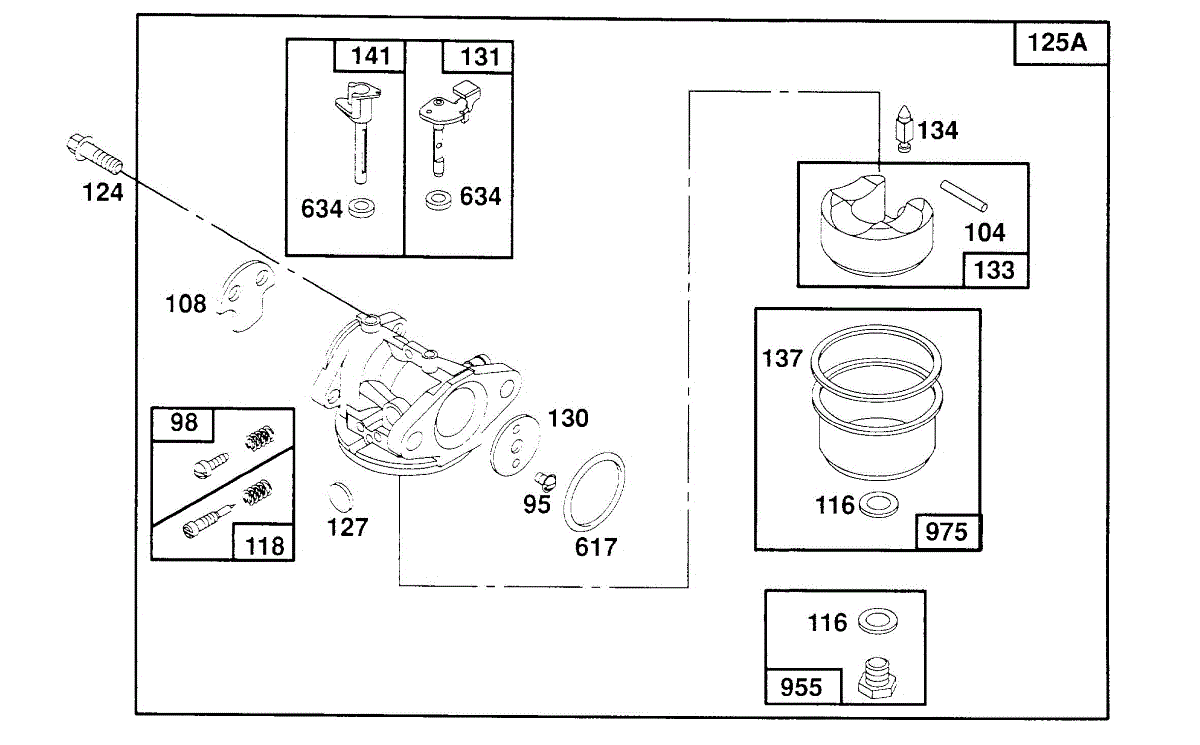 125A

141
131
634
634

124

108

98
118

127

130
95
617

134
104
133

137
116
975

116
955