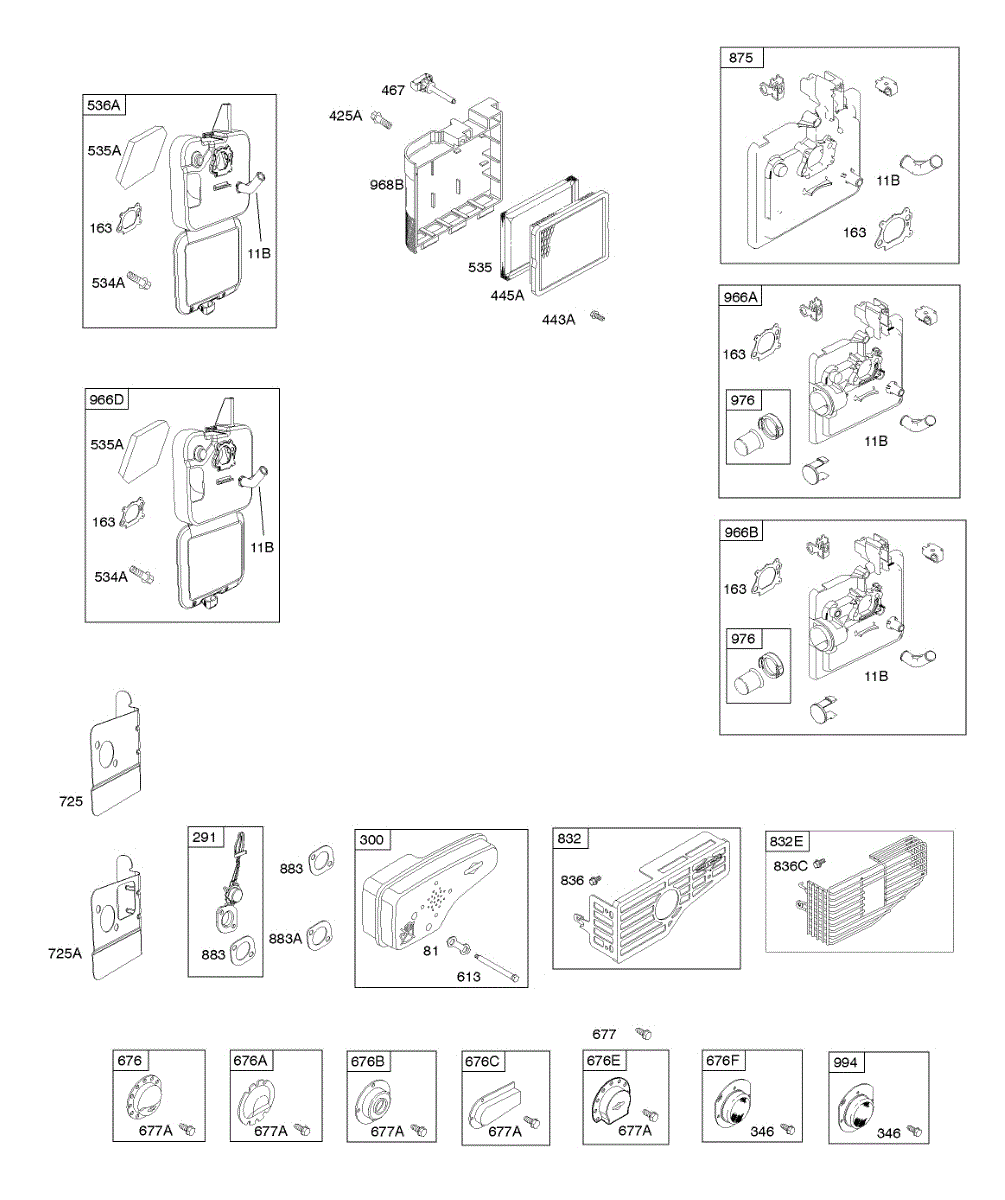 536A
535A
163
534A
11B

467
425A
968B
535
445A
443A

875
11B
163

966A
163
976
11B

966D
535A
163
534A
11B

966B
163
976
11B

725

725A

291
883
883
883A

300
81
613

832
836

832E
836C

677

676
677A

676A
677A

676B
677A

676C
677A

676E
677A

676F
346

994
346