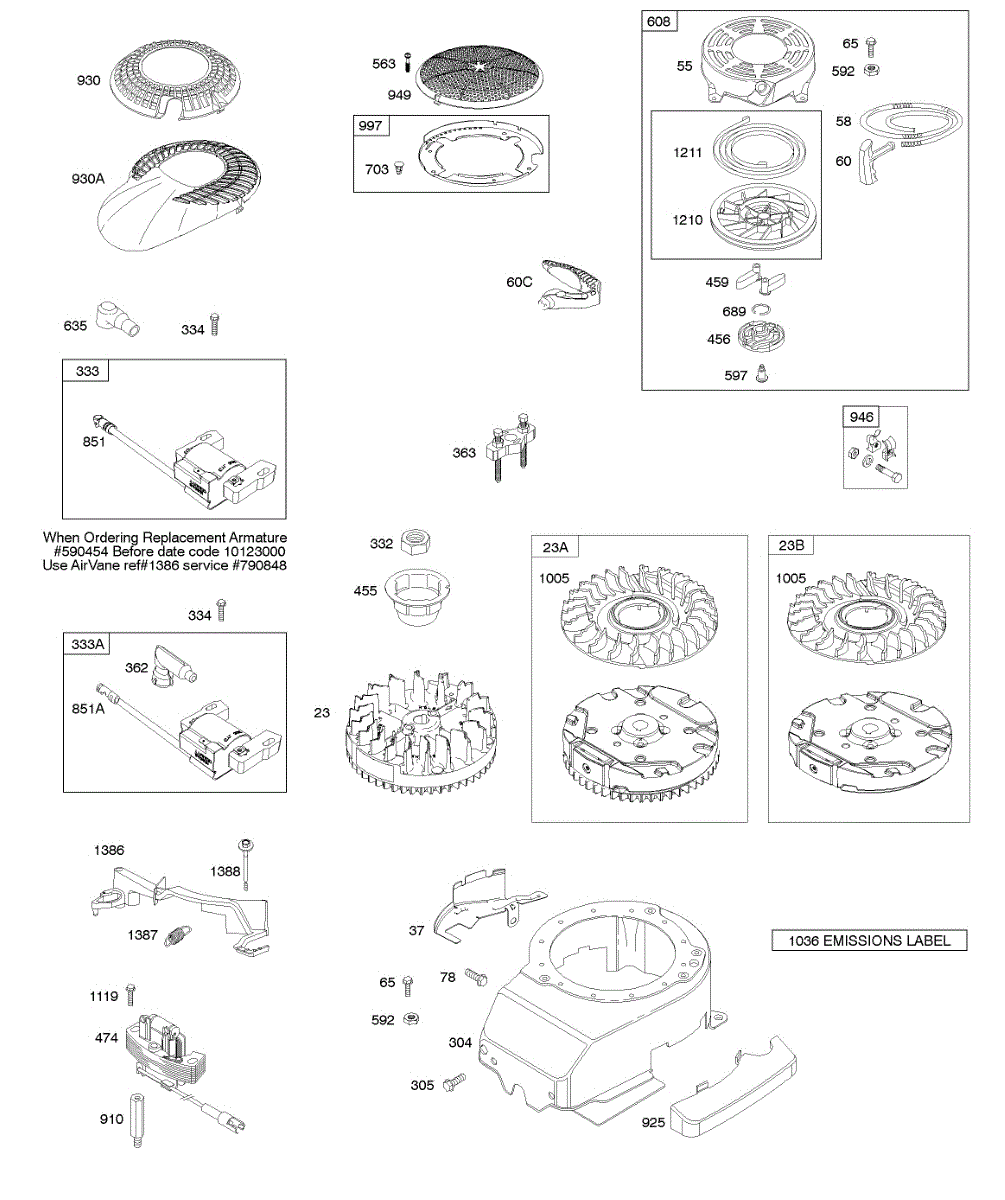 930

930A

635

334

333

851

When Ordering Replacement Armature #590454 Before date code 10123000 Use AirVane ref#1386 service #790848

334

333A

362

851A

1386

1388

1387

1119

474

910

563

949

997

703

60C

363

332

455

23

37

65

78

592

304

305

925

608

55

65

592

58

60

1211

1210

459

689

456

597

946

23A

1005

23B

1005

1036 EMISSIONS LABEL