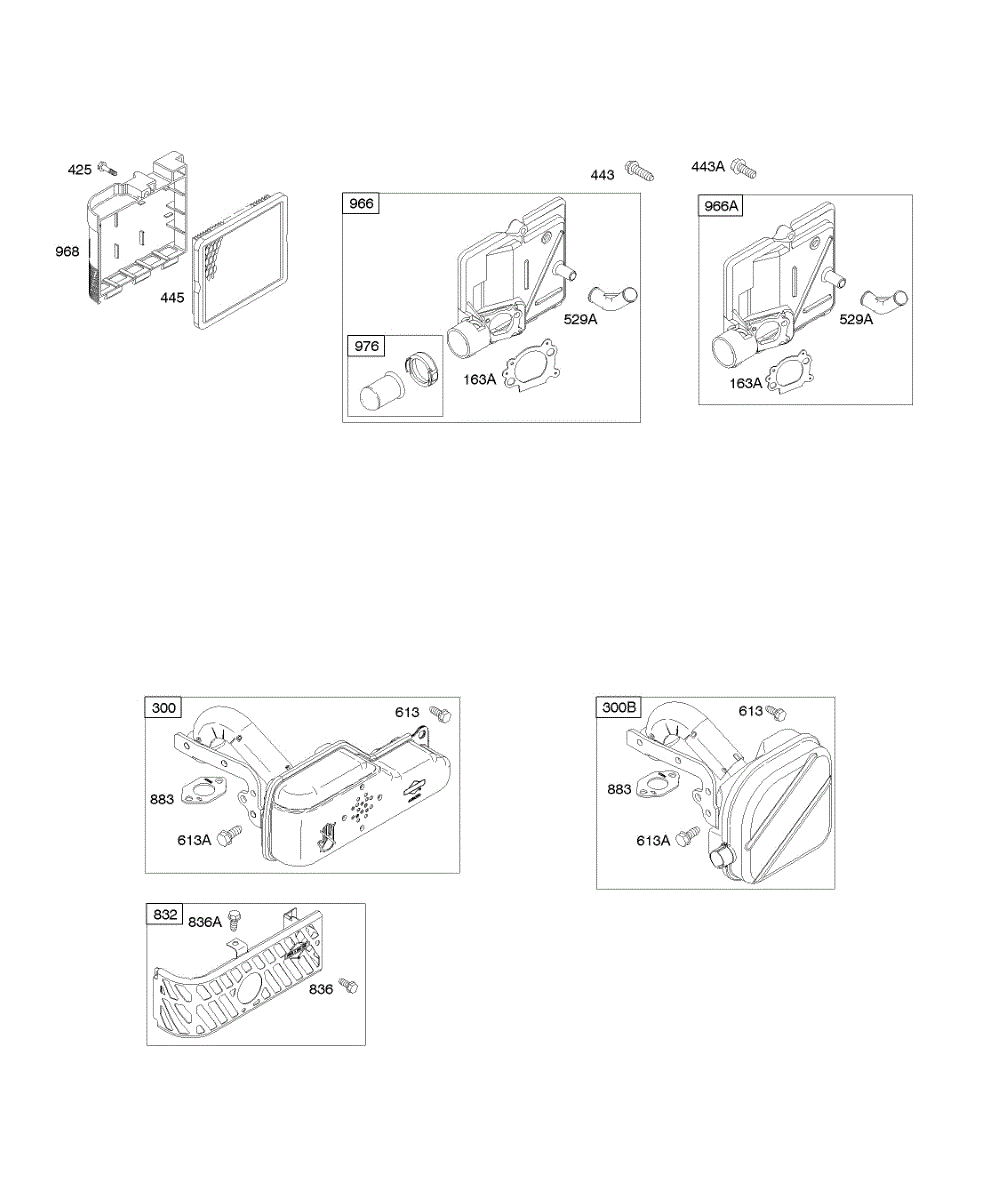 425
968
445
443
443A
966
529A
976
163A
966A
529A
163A
300
613
883
613A
300B
613
883
613A
832
836A
836