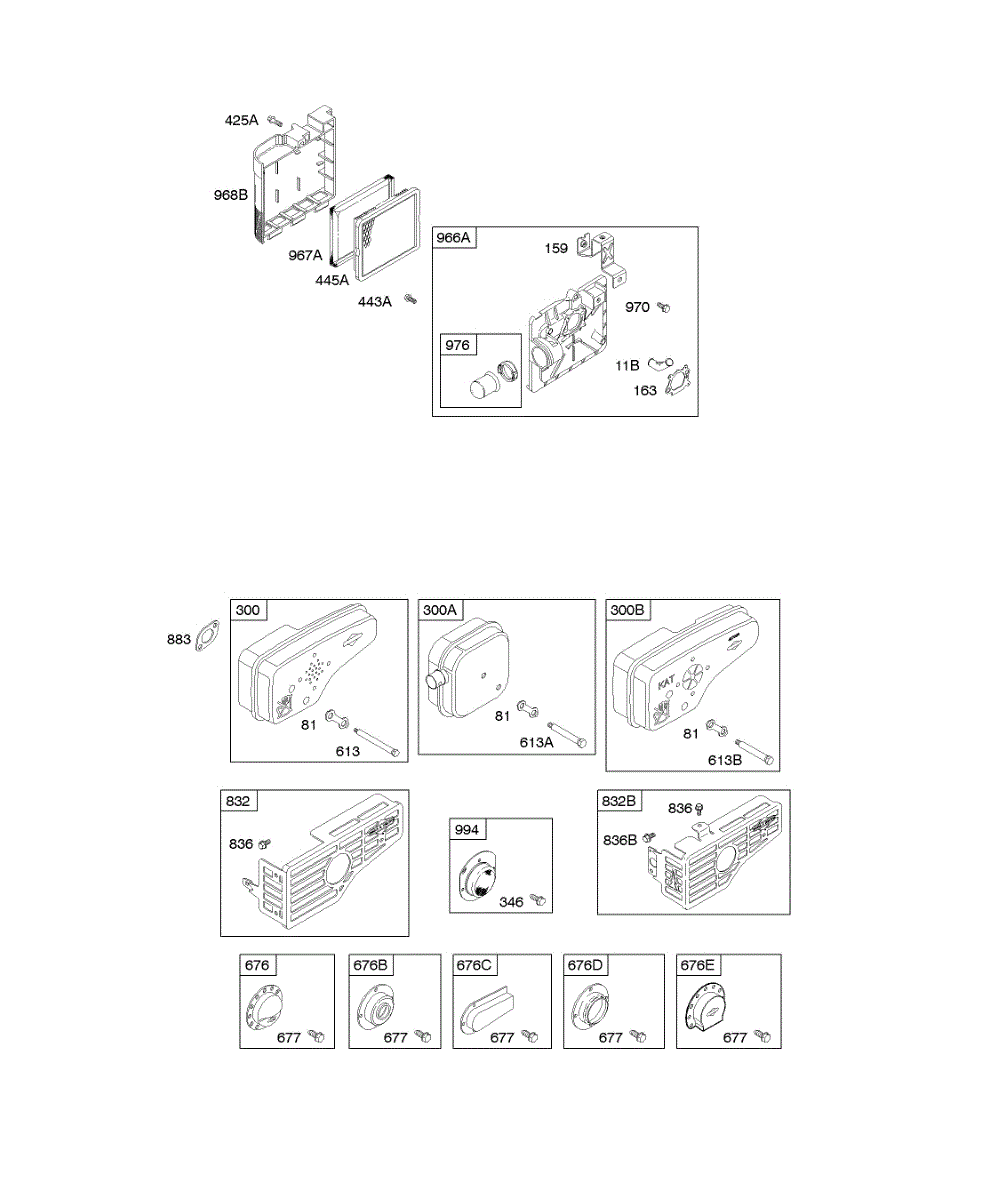 425A
968B
967A
445A
443A
966A
159
970
976
11B
163

883
300
81
613
300A
81
613A
300B
KAT
81
613B
832
836
994
346
832B
836
836B
676
677
676B
677
676C
677
676D
677
676E
677