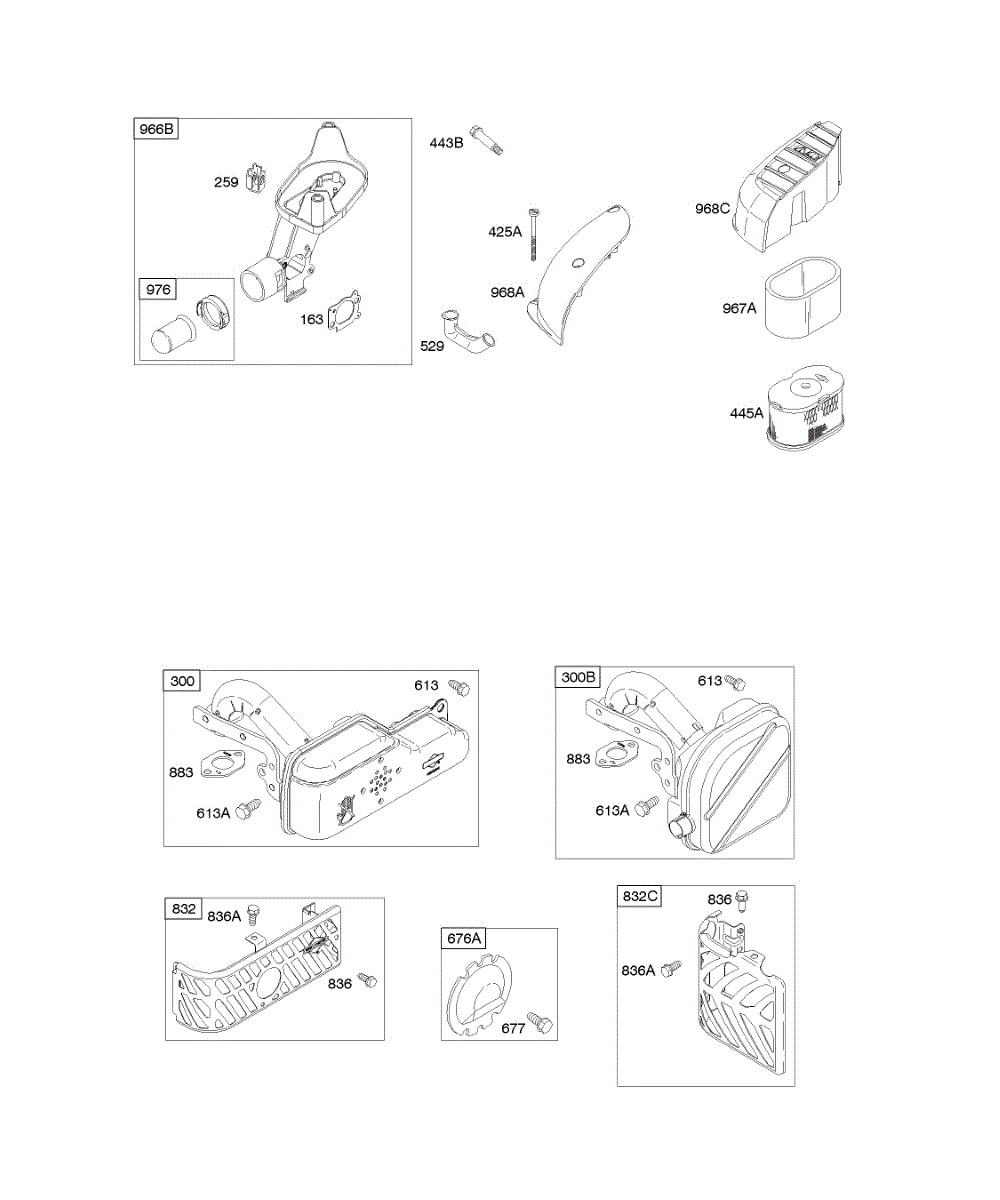 966B
259
976
163
443B
425A
968A
529
968C
967A
445A
300
613
883
613A
300B
613
883
613A
832
836A
836
676A
677
832C
836
836A