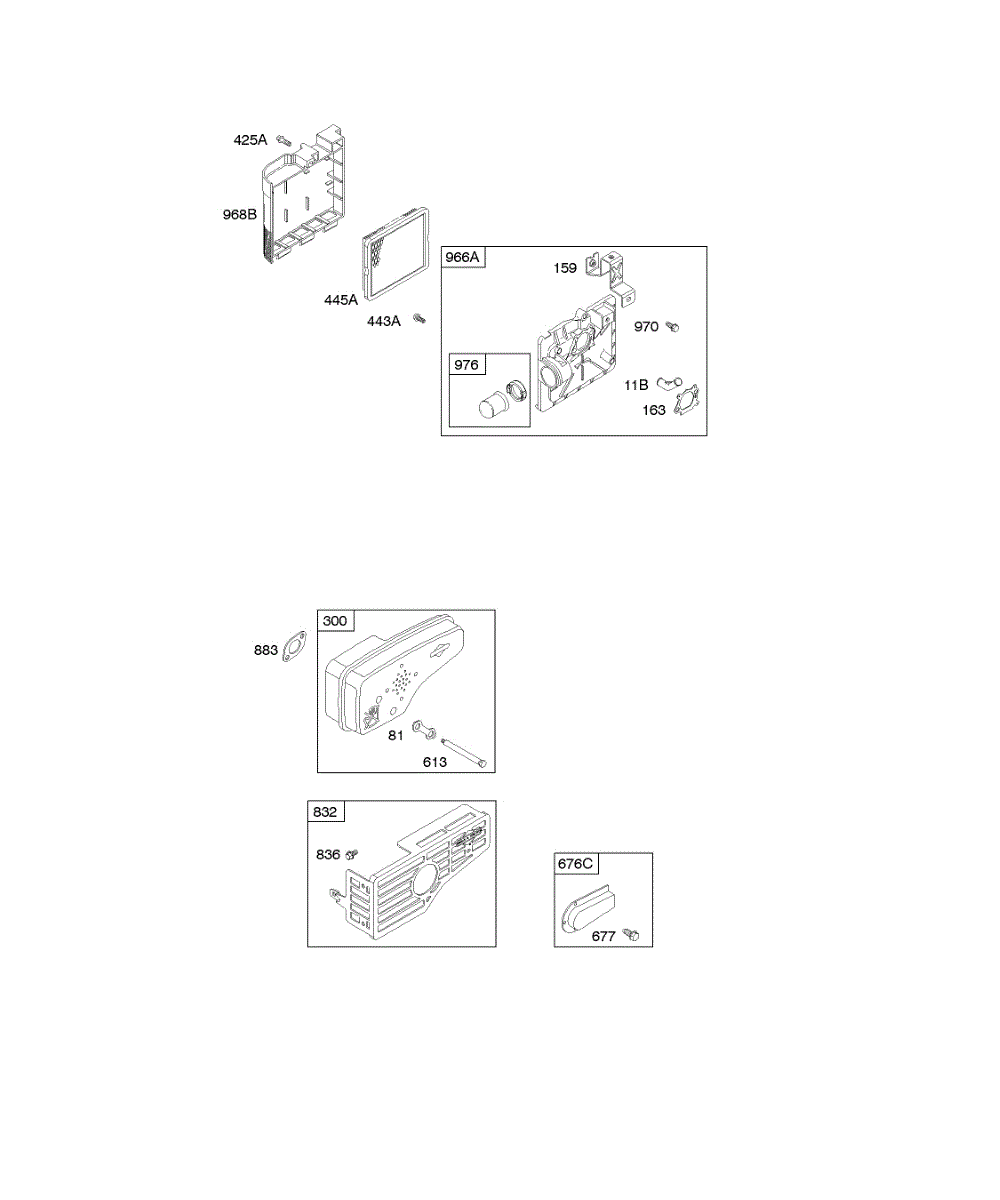 425A
968B
445A
443A
966A
159
970
976
11B
163
883
300
81
613
832
836
676C
677