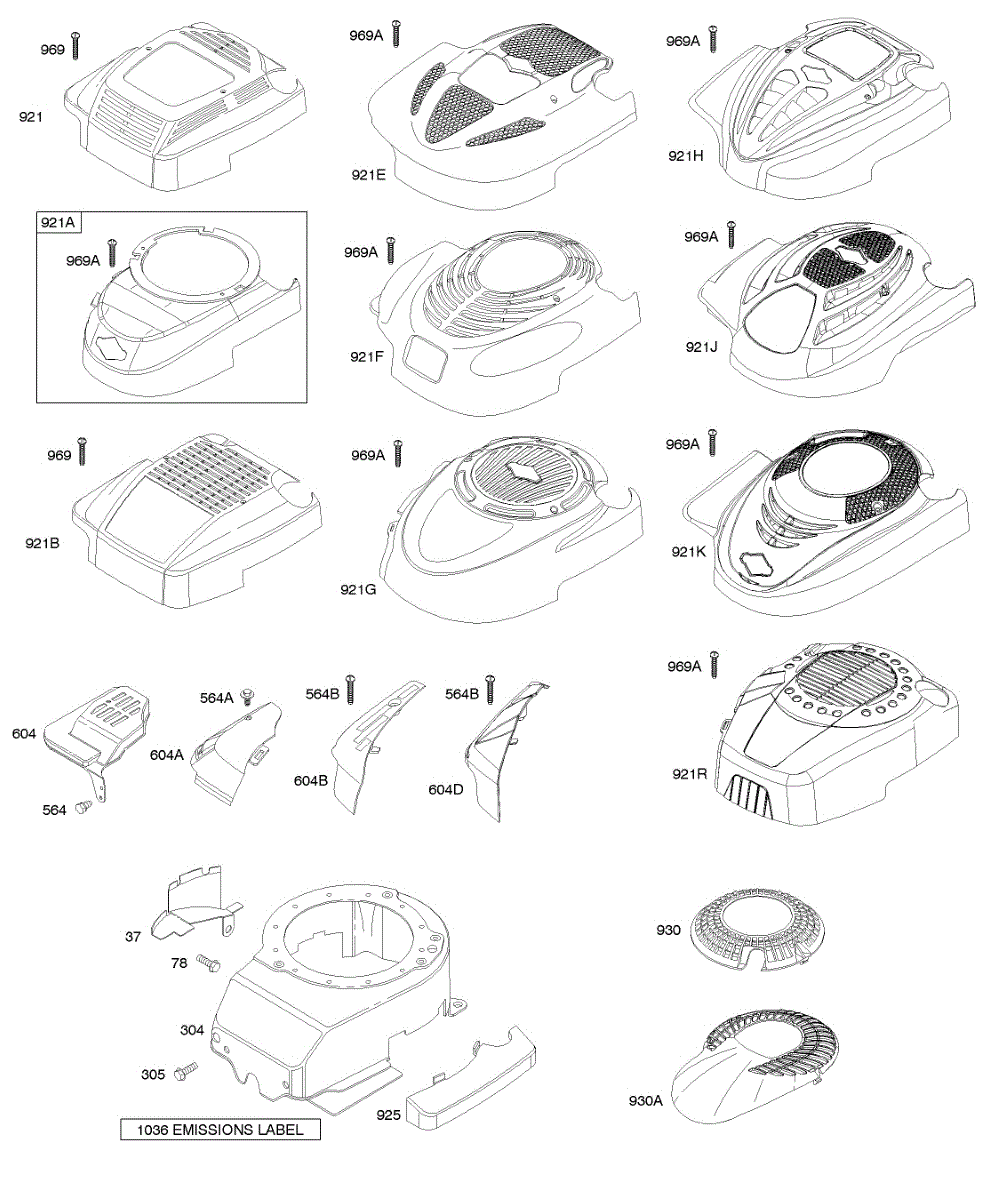 969
921
969A
921E
969A
921H
921A
969A
969A
921F
969A
921J
969
921B
969A
921G
969A
921K
604
564
564A
604A
564B
604B
564B
604D
969A
921R
37
78
304
305
925
1036 EMISSIONS LABEL
930
930A