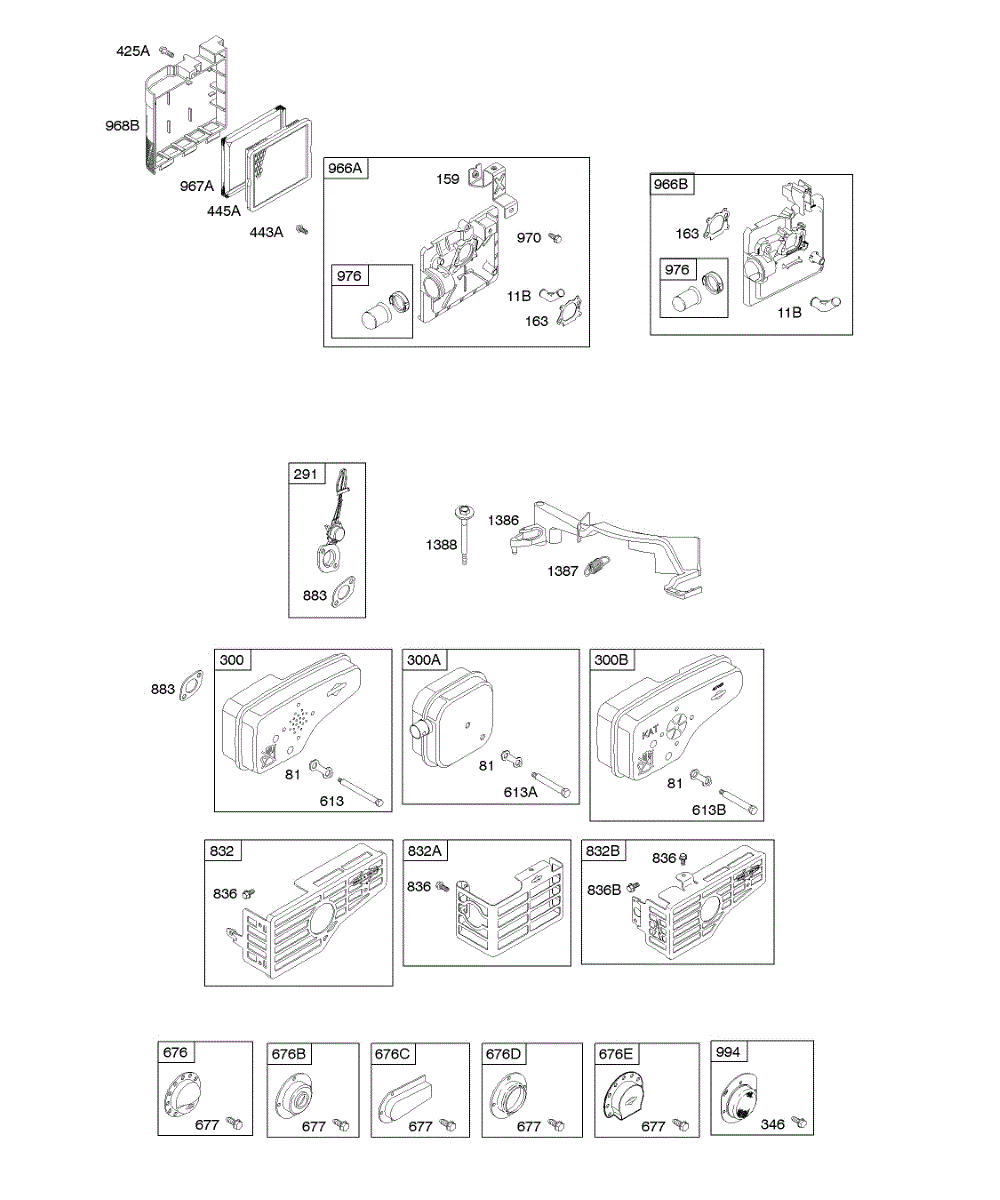 425A
968B
967A
445A
443A
966A
159
970
976
11B
163
966B
163
976
11B
291
883
1388
1386
1387
883
300
81
613
300A
81
613A
300B
KAT
81
613B
832
836
832A
836
832B
836
836B
676
677
676B
677
676C
677
676D
677
676E
677
994
346