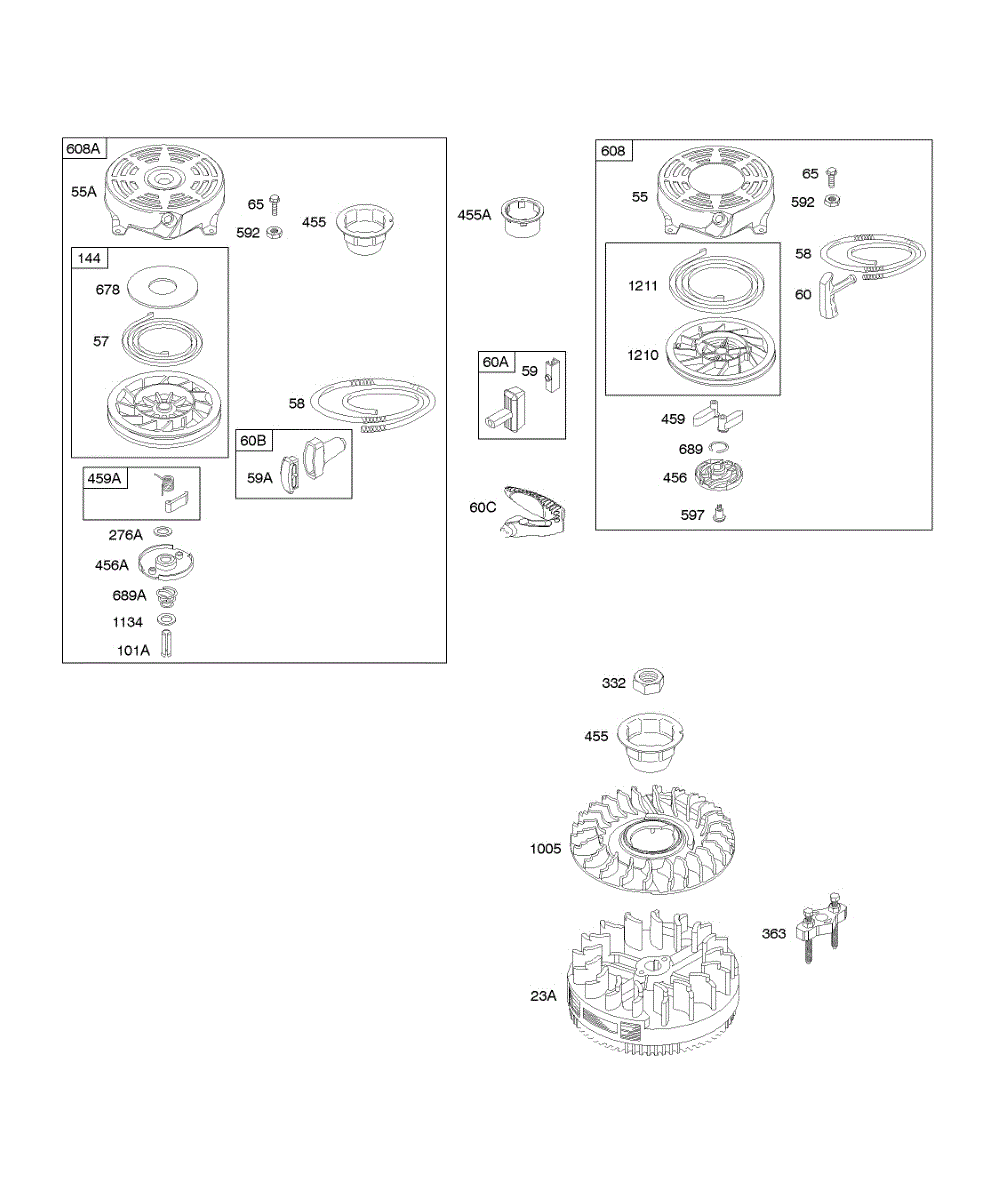 608A
55A
65
592
455
144
678
57
58
60B
59A
459A
276A
456A
689A
1134
101A
455A
60A
59
60C
608
55
65
592
58
60
1211
1210
459
689
456
597
332
455
1005
363
23A