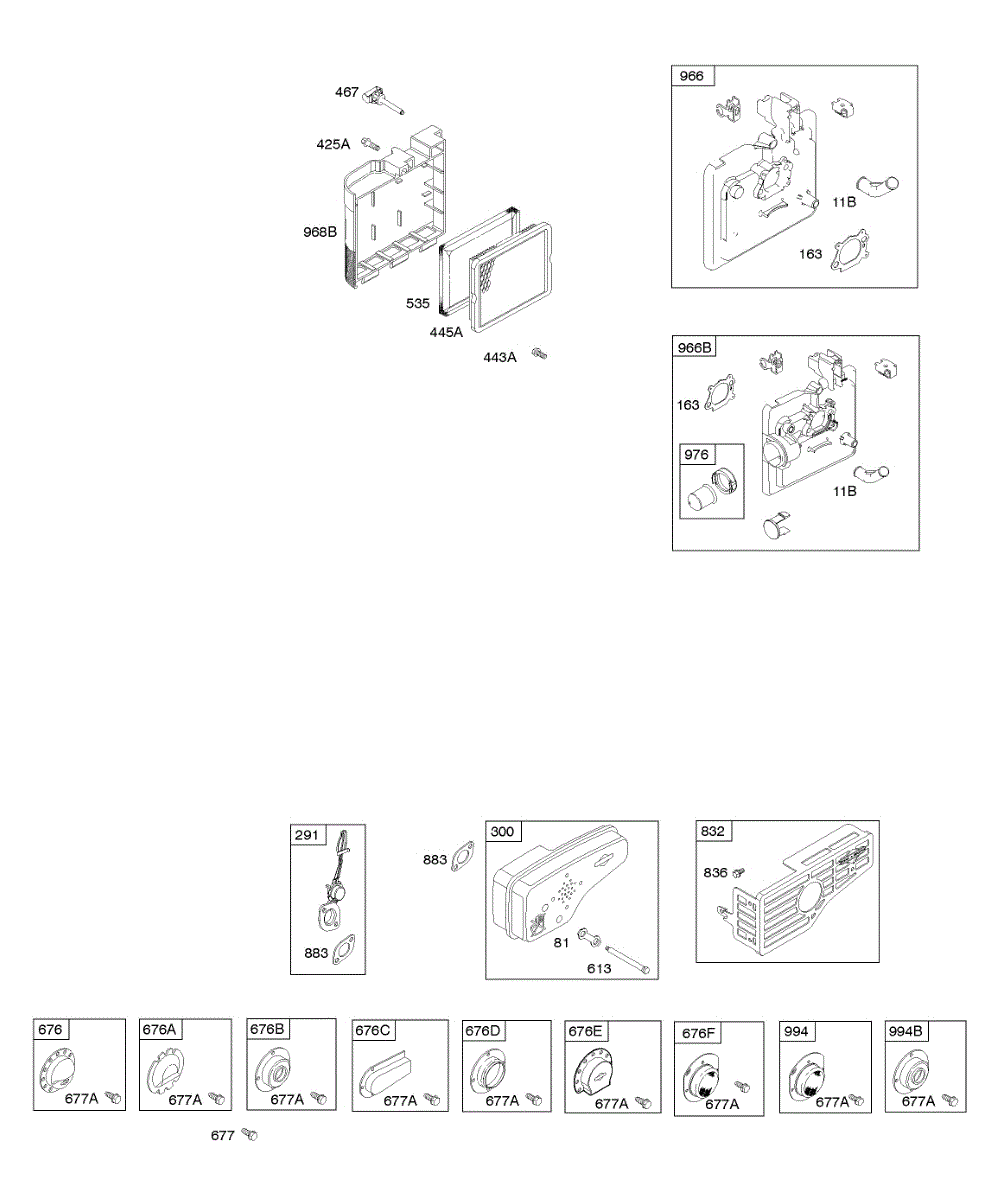 467
425A
968B
535
445A
443A

966
11B
163

966B
163
976
11B

291
883
883
300
81
613
832
836

676
677A
676A
677A
676B
677A
676C
677A
676D
677A
676E
677A
676F
677A
994
677A
994B
677A
677