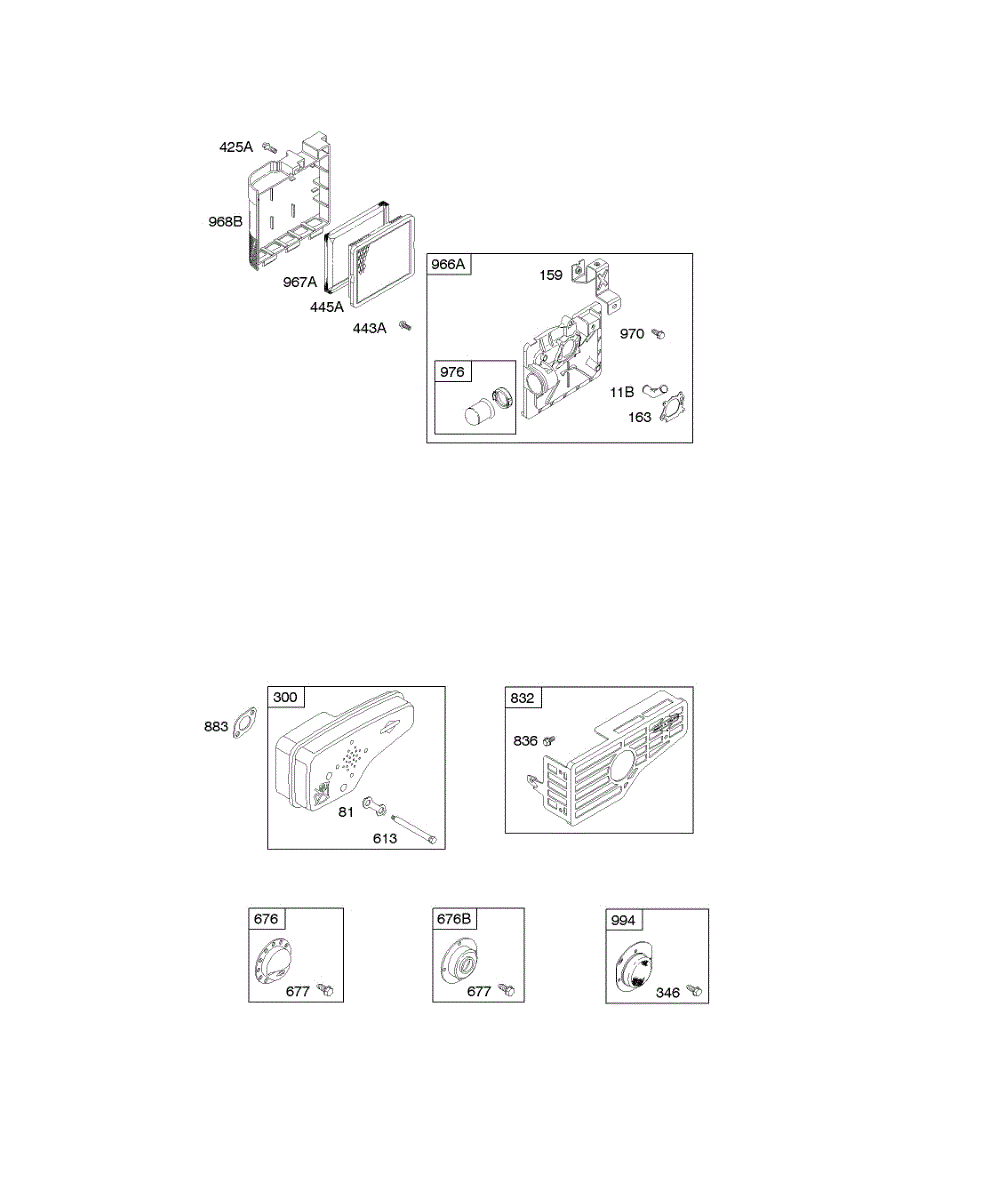 425A
968B
967A
445A
443A
966A
159
970
976
11B
163

883
300
81
613
832
836

676
677
676B
677
994
346