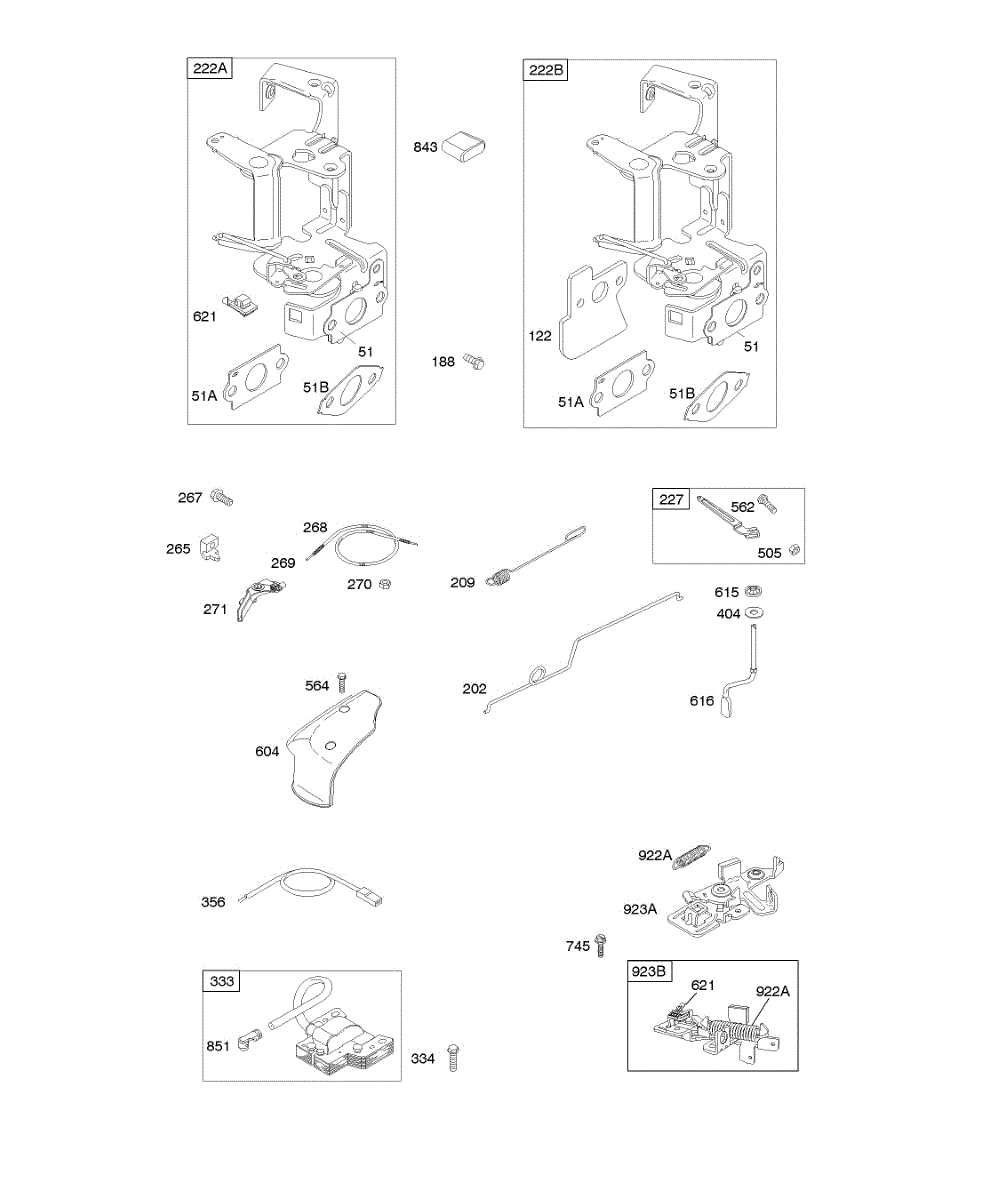 222A
621
51
51A
51B

843
188

222B
122
51
51A
51B

267
265
268
269
270
271

209

227
562
505

615
404
616

202

564
604

356

922A
923A
745

333
851
334

923B
621
922A