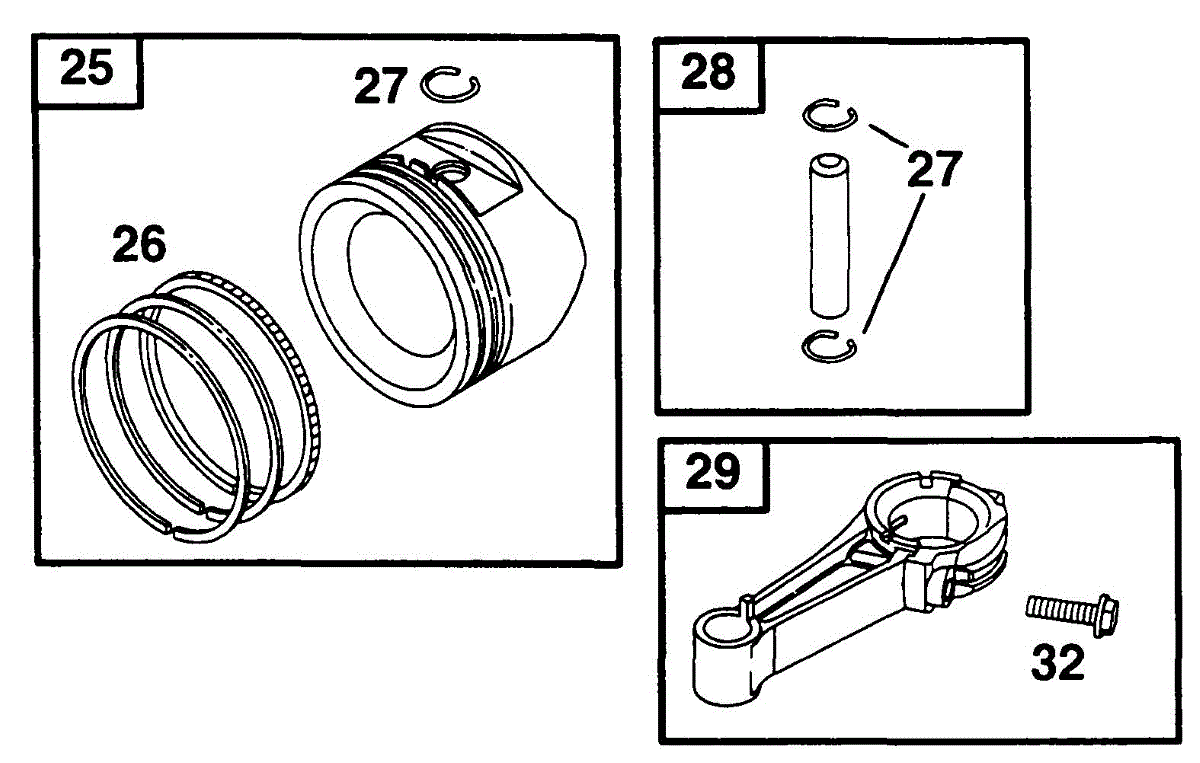 25
27
26

28
27

29
32