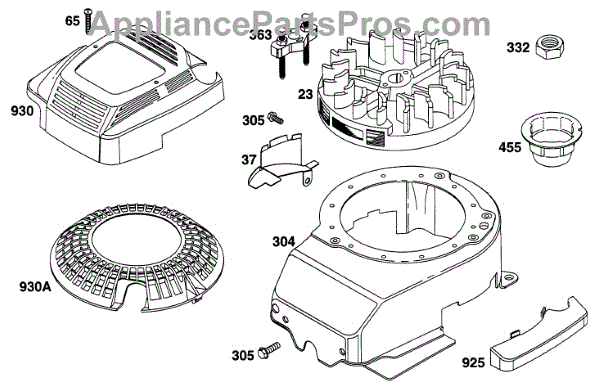 AppliancePartsPros.com

65
363
332
930
23
305
455
37
304
930A
305
925