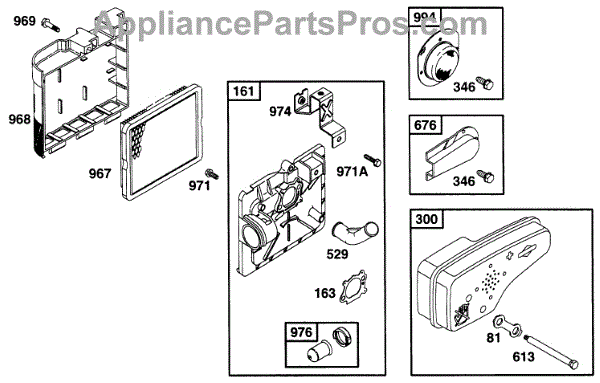 AppliancePartsPros.com

969

968

967

971

161

974

971A

529

163

976

994

346

676

346

300

81

613