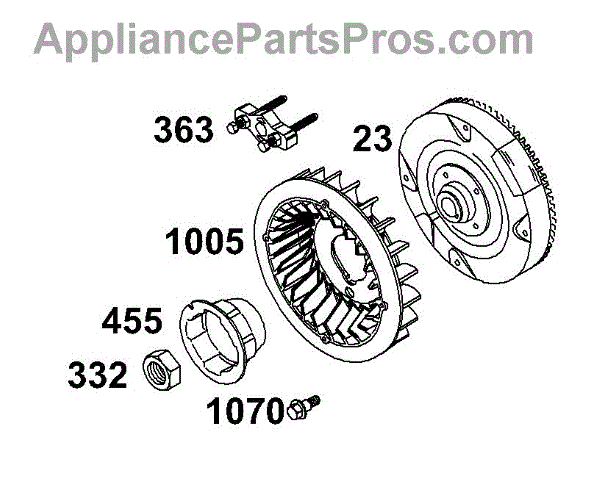 AppliancePartsPros.com

363

23

1005

455

332

1070