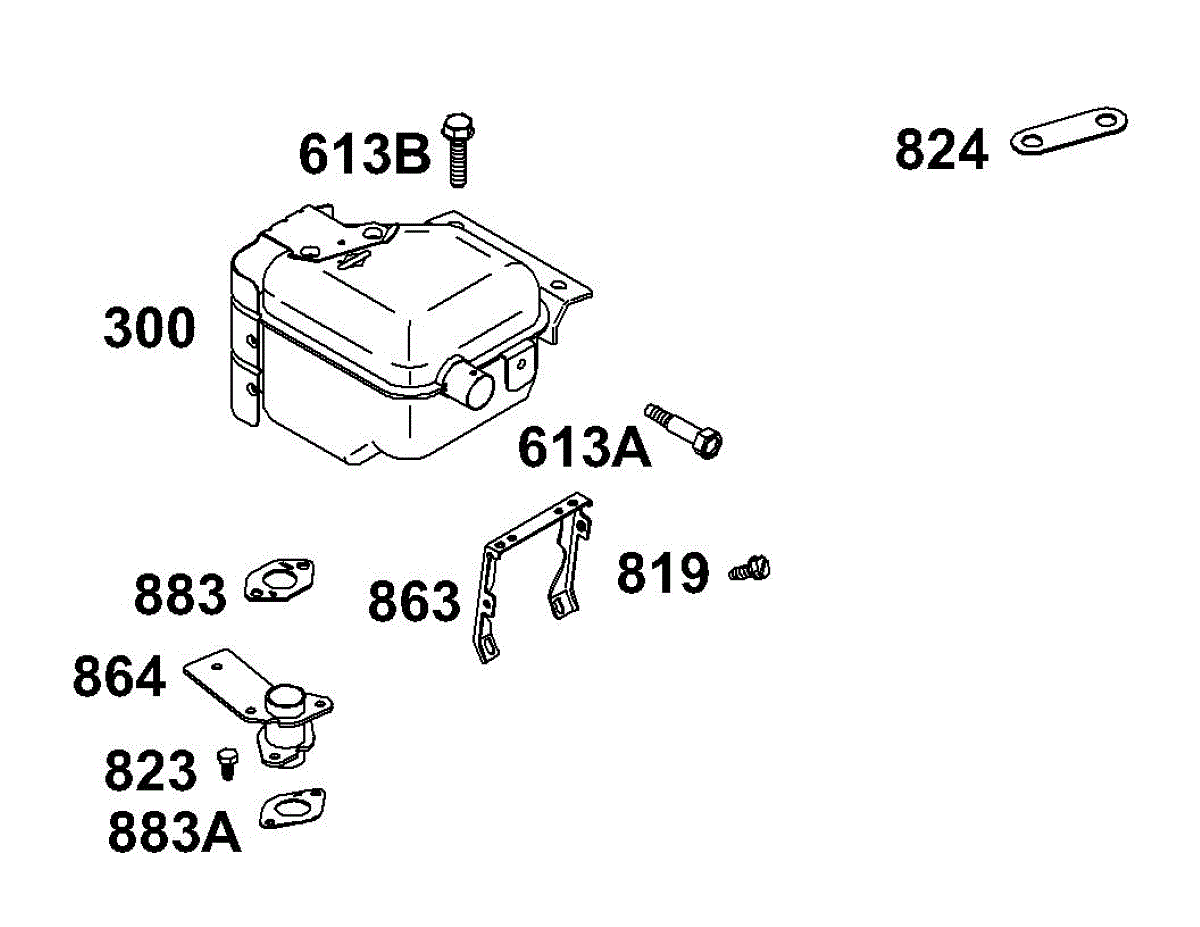 613B

824

300

613A

883

863

819

864

823

883A