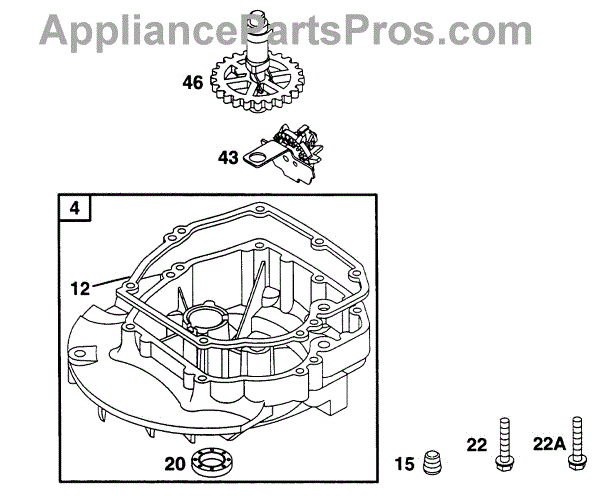 AppliancePartsPros.com

46

43

4

12

20

15

22

22A