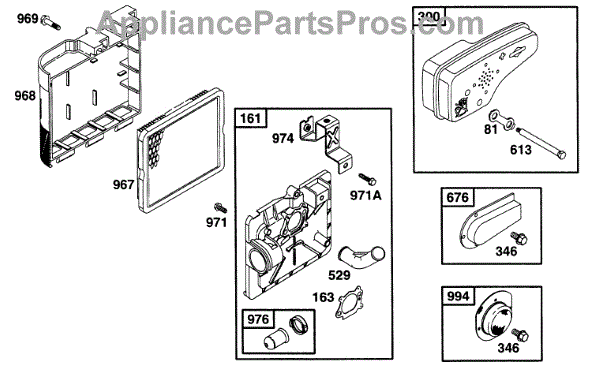 AppliancePartsPros.com

969

968

967

971

161

974

971A

529

163

976

300

81

613

676

346

994

346