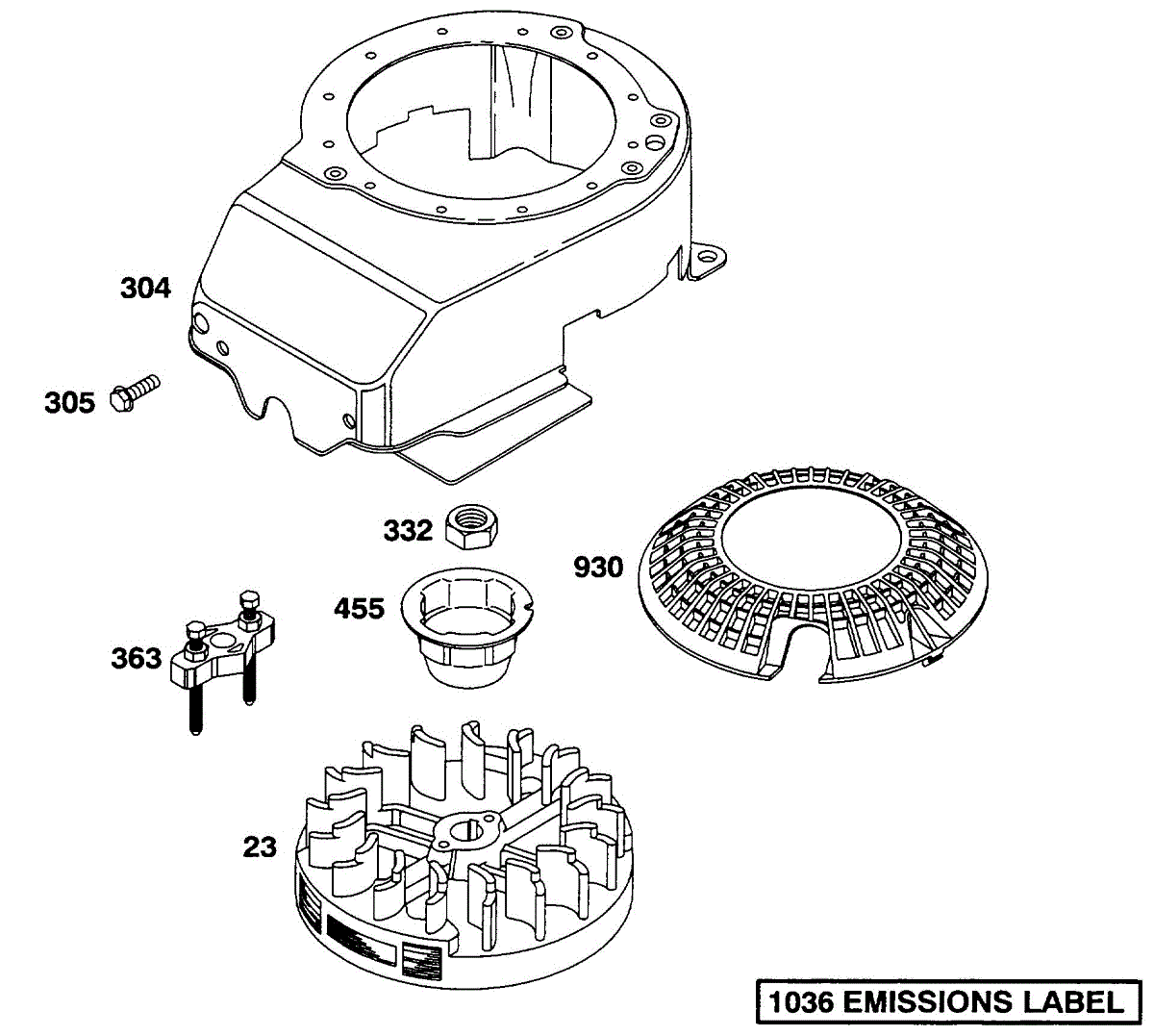 304

305

332

930

455

363

23

1036 EMISSIONS LABEL