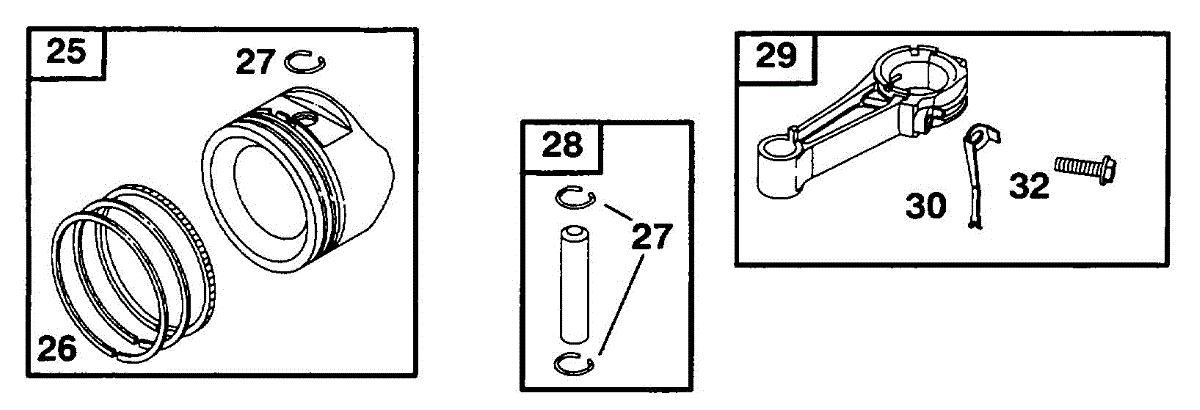 25
27
26

28
27

29
30
32