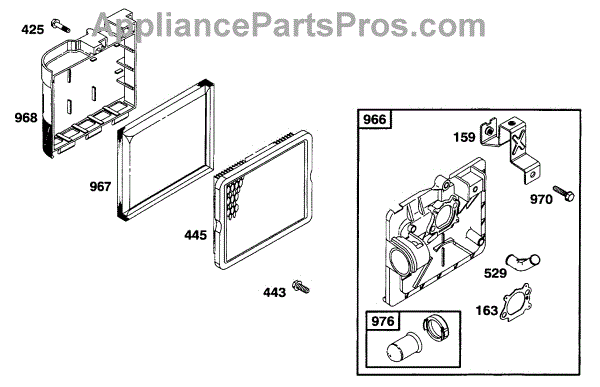 AppliancePartsPros.com

425
968
967
445
443
966
159
970
529
163
976