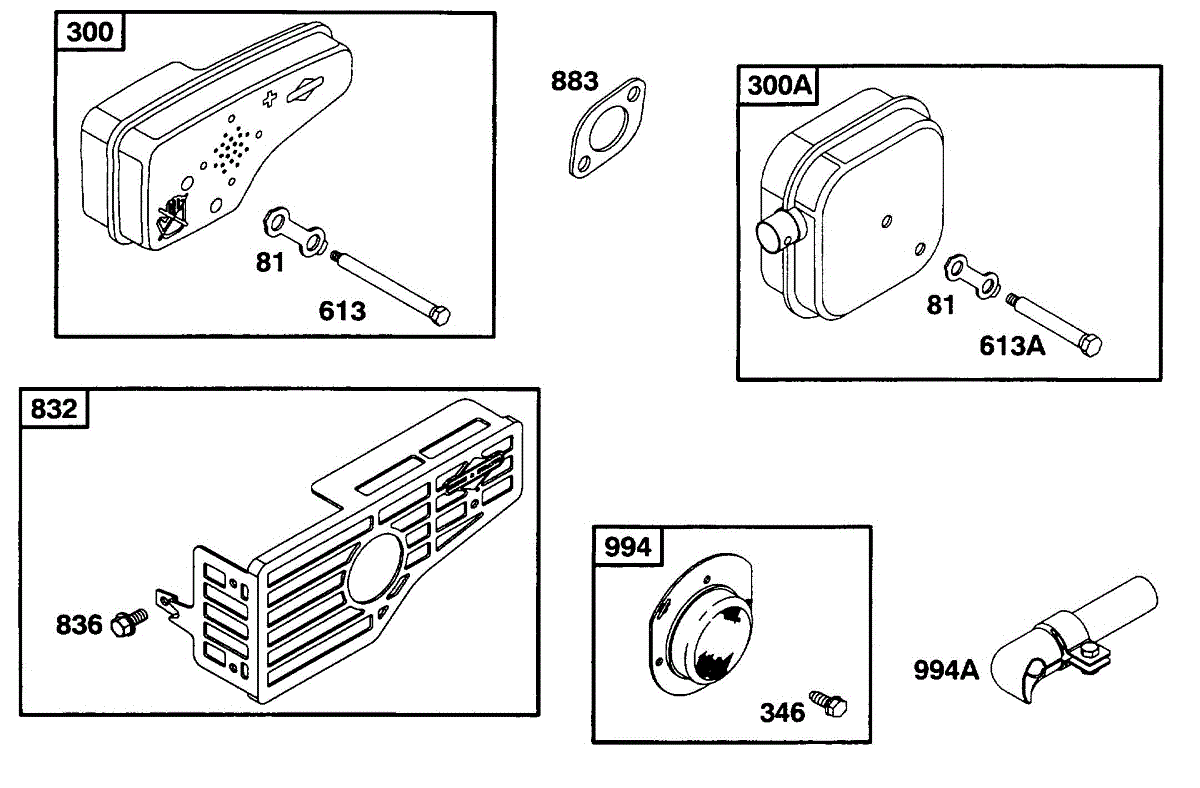 300

81

613

883

300A

81

613A

832

836

994

346

994A