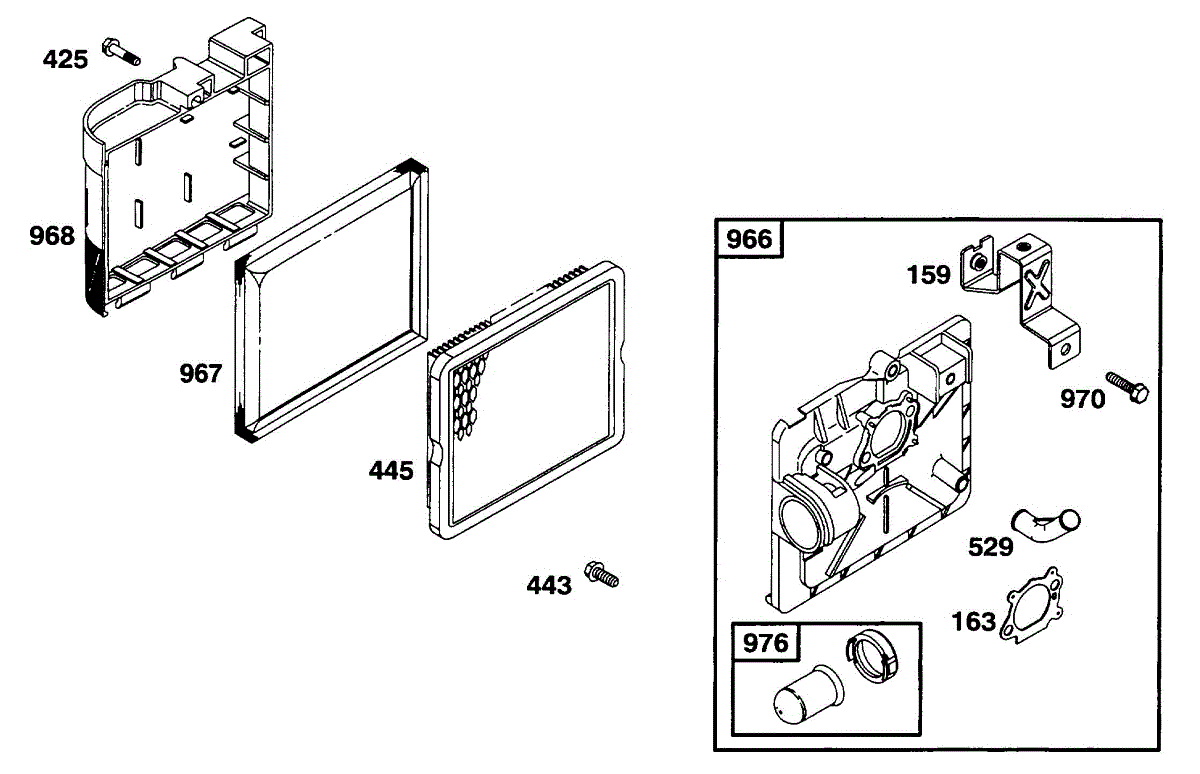 425

968

967

445

443

966

159

970

529

163

976