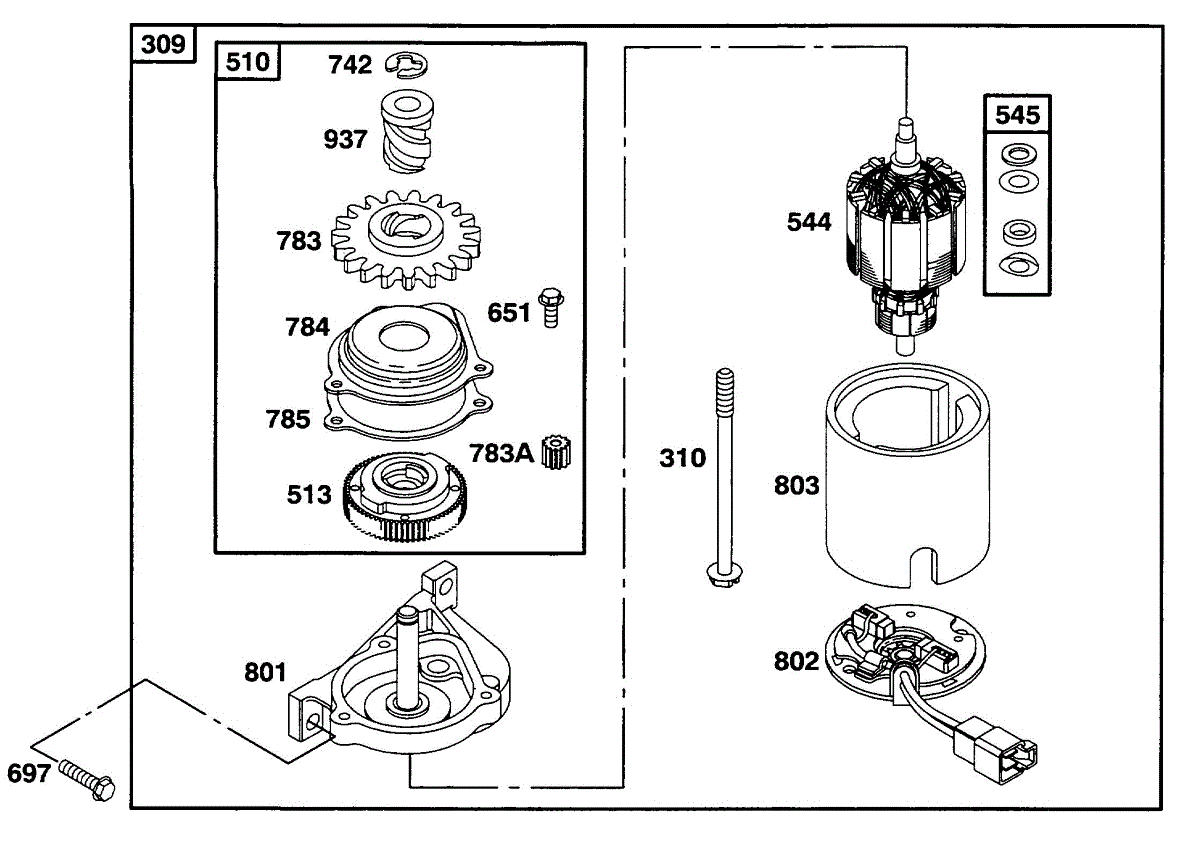 309
510
742
937
783
784
651
785
783A
513
801
697
545
544
310
803
802