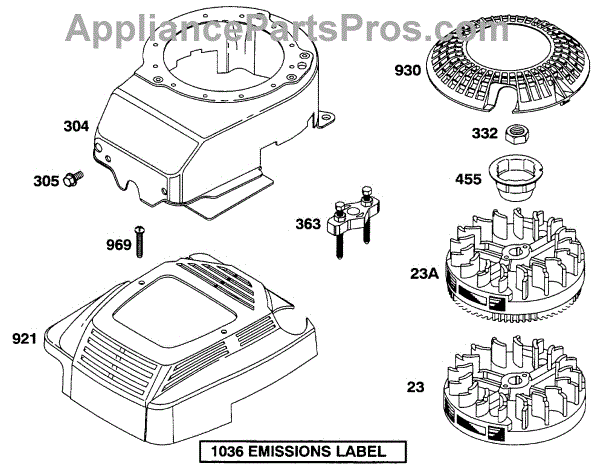 AppliancePartsPros.com

930

304

332

305

455

363

969

23A

921

23

1036 EMISSIONS LABEL