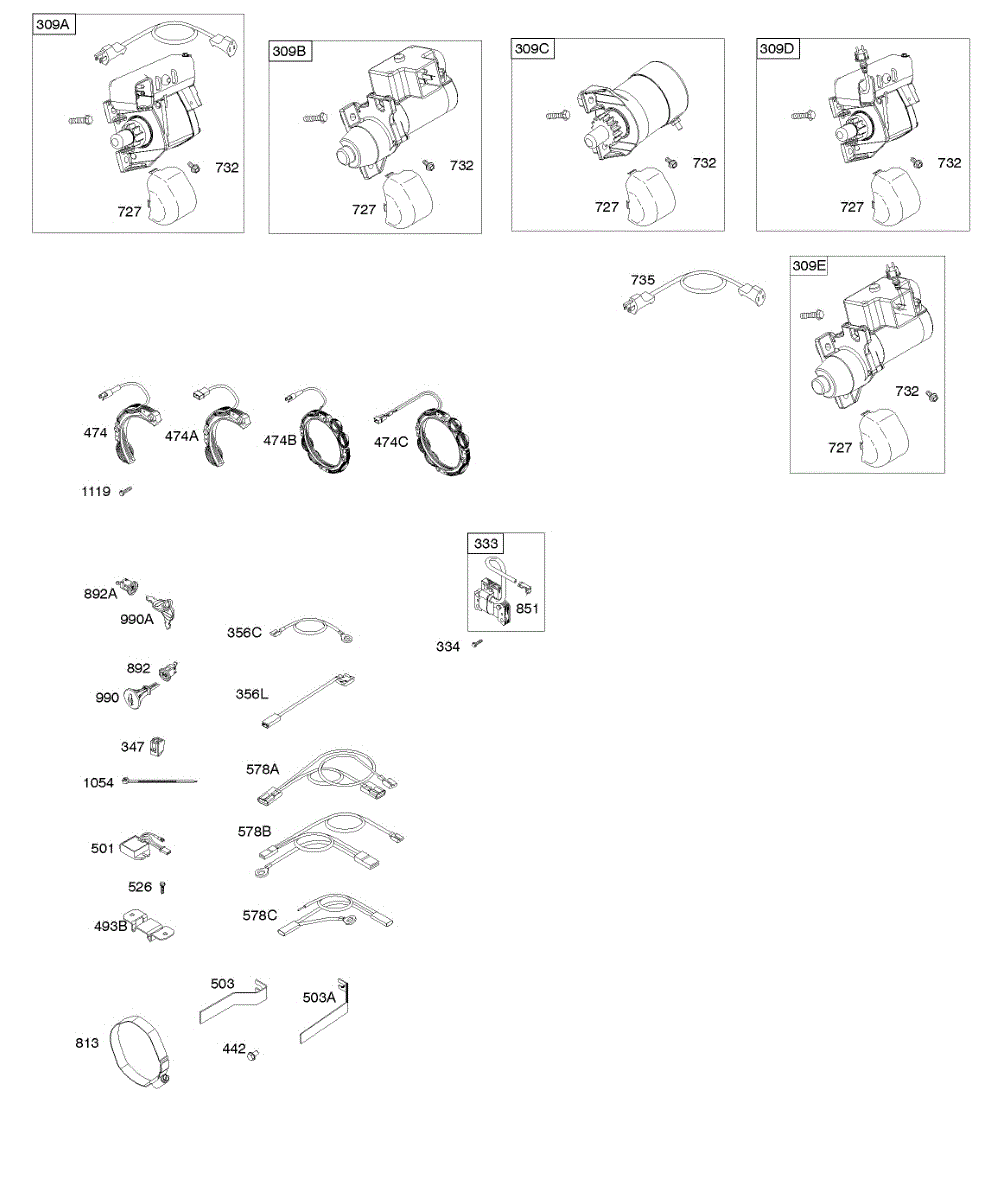 309A
732
727

309B
732
727

309C
732
727

309D
732
727

735

309E
732
727

474
474A
474B
474C
1119

333
851
334

892A
990A
356C
892
990
356L
347
1054
578A
501
578B
526
493B
578C

503
503A
813
442