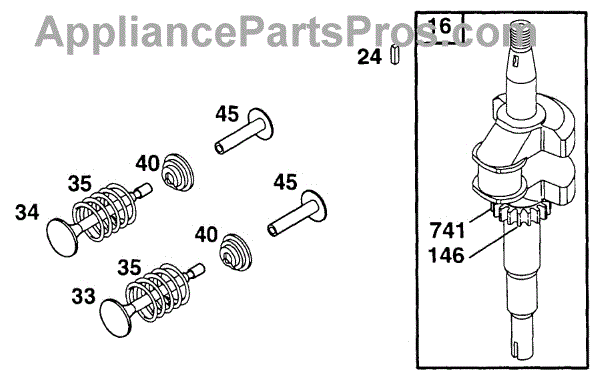 AppliancePartsPros.com

16

24

45

40

35

34

45

40

35

33

741

146